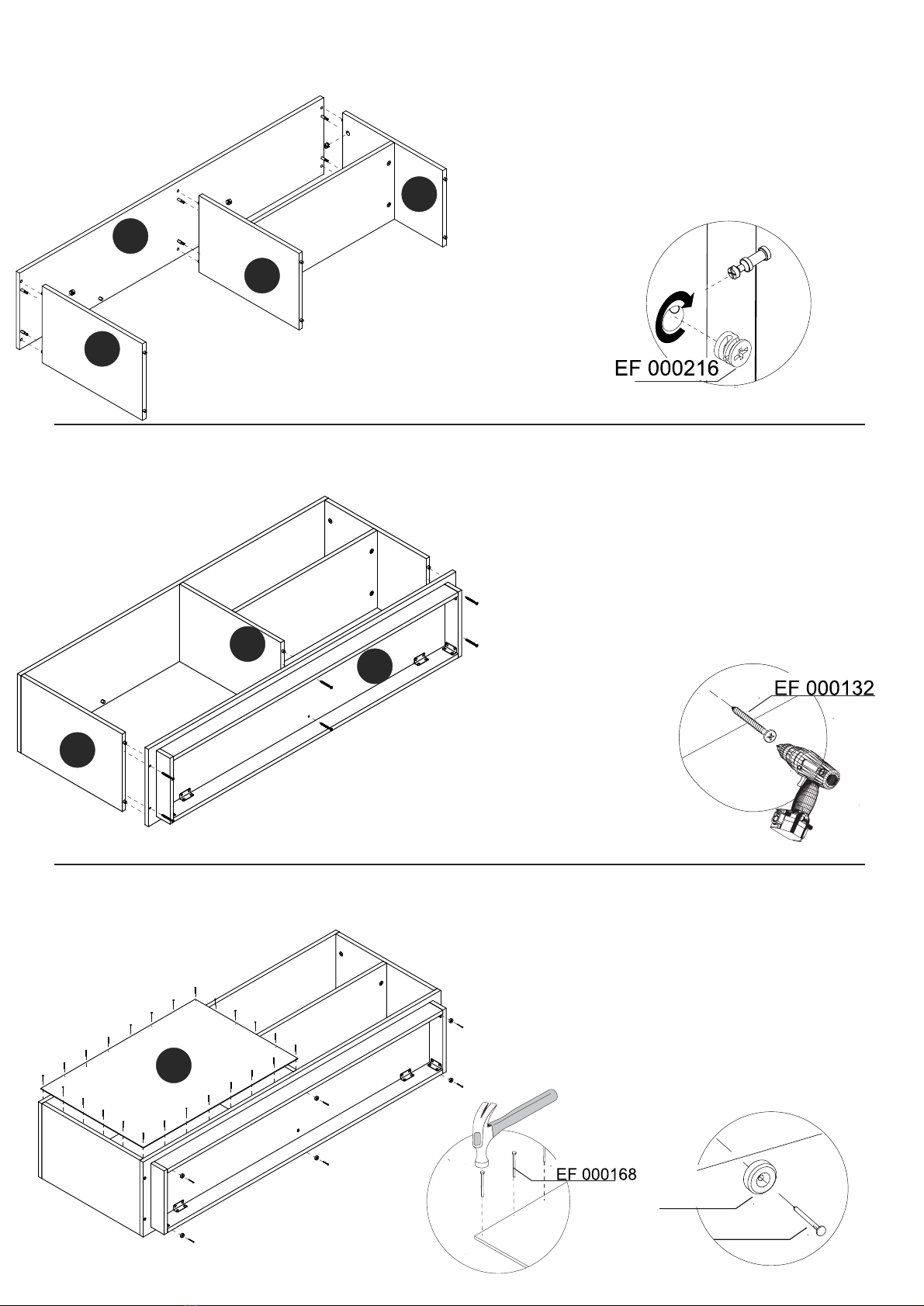 EF 000216

EF 000132

EF 000168