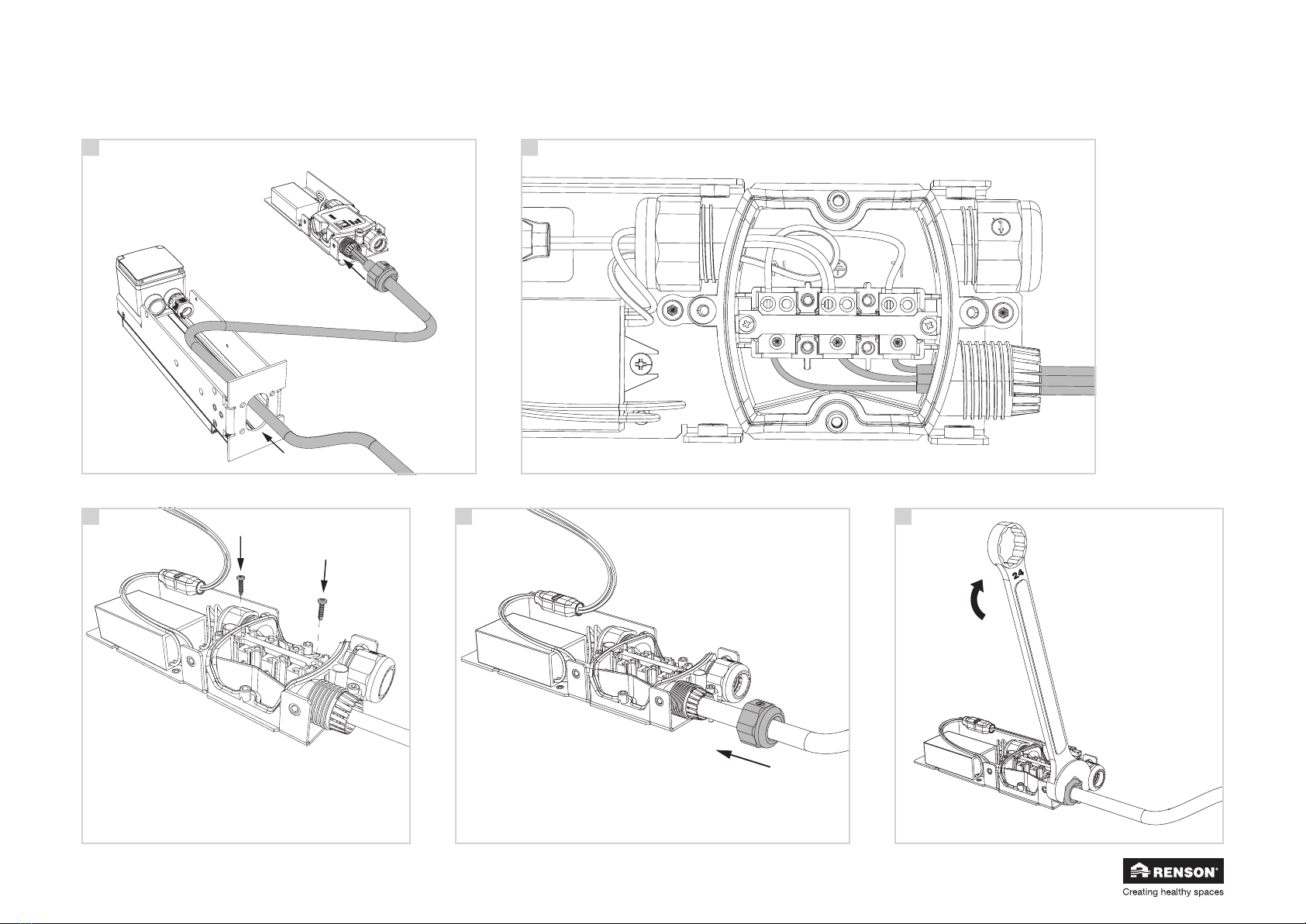 24

RENSON®
Creating healthy spaces