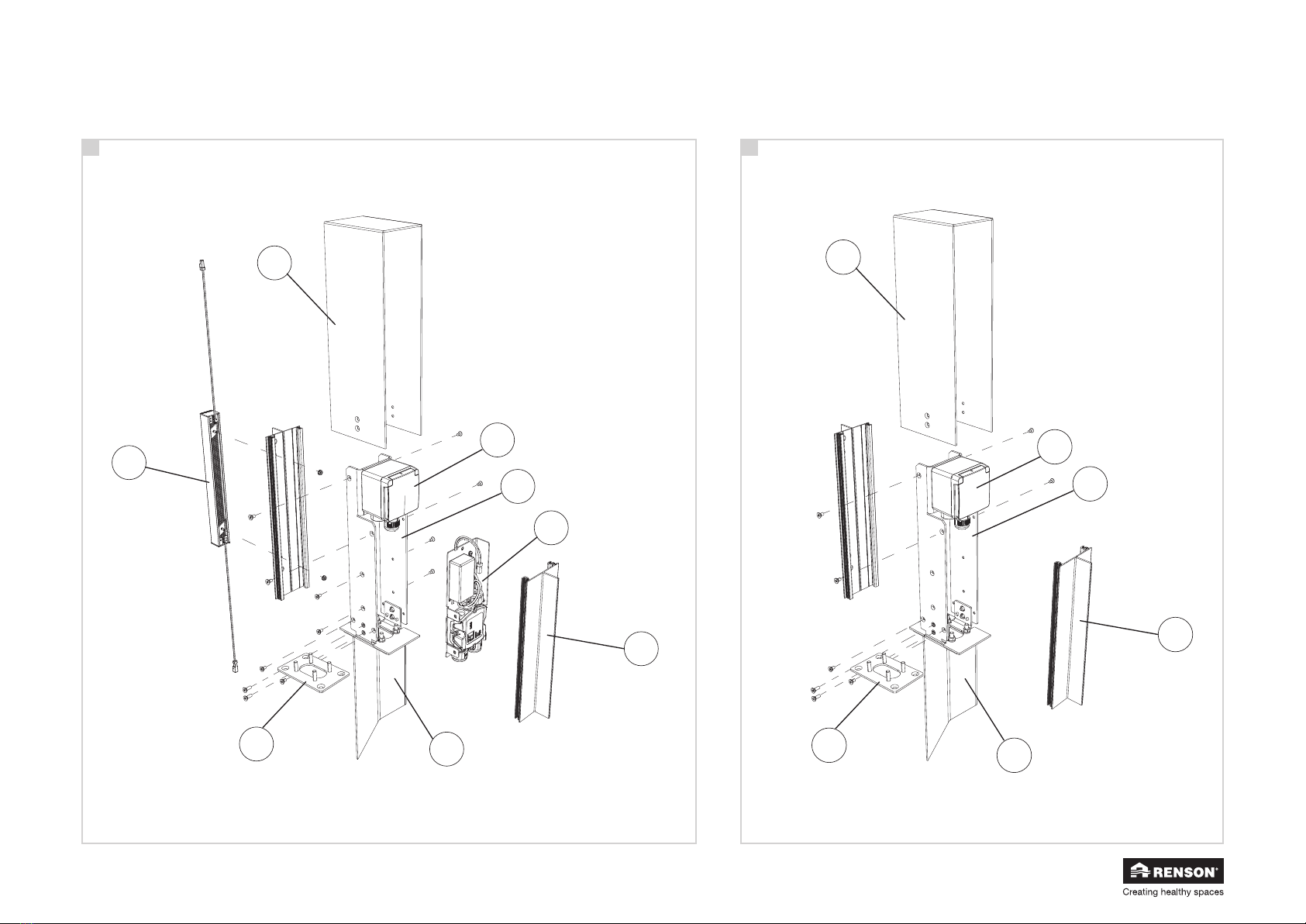 RENSON®
Creating healthy spaces