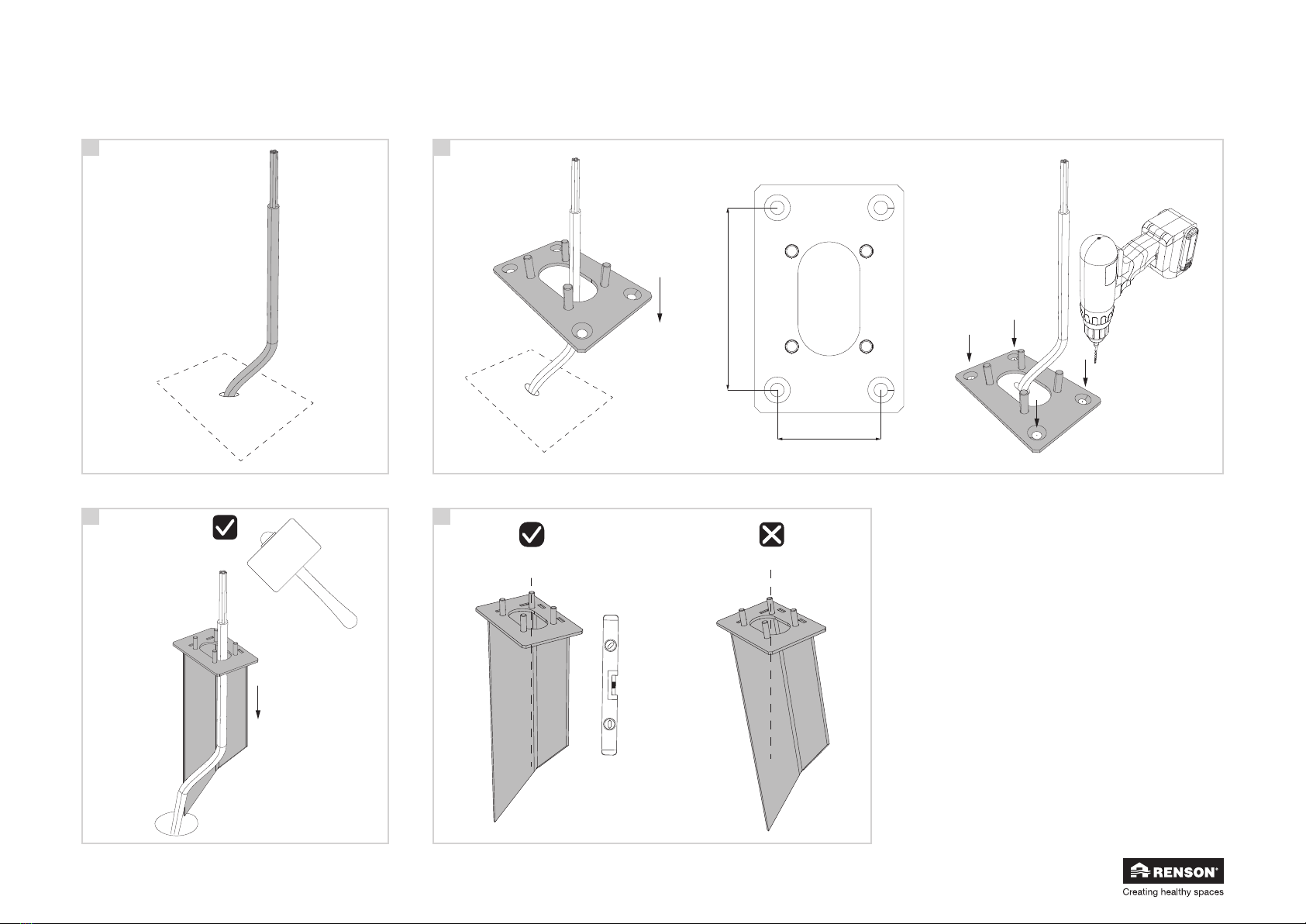 RENSON®
Creating healthy spaces