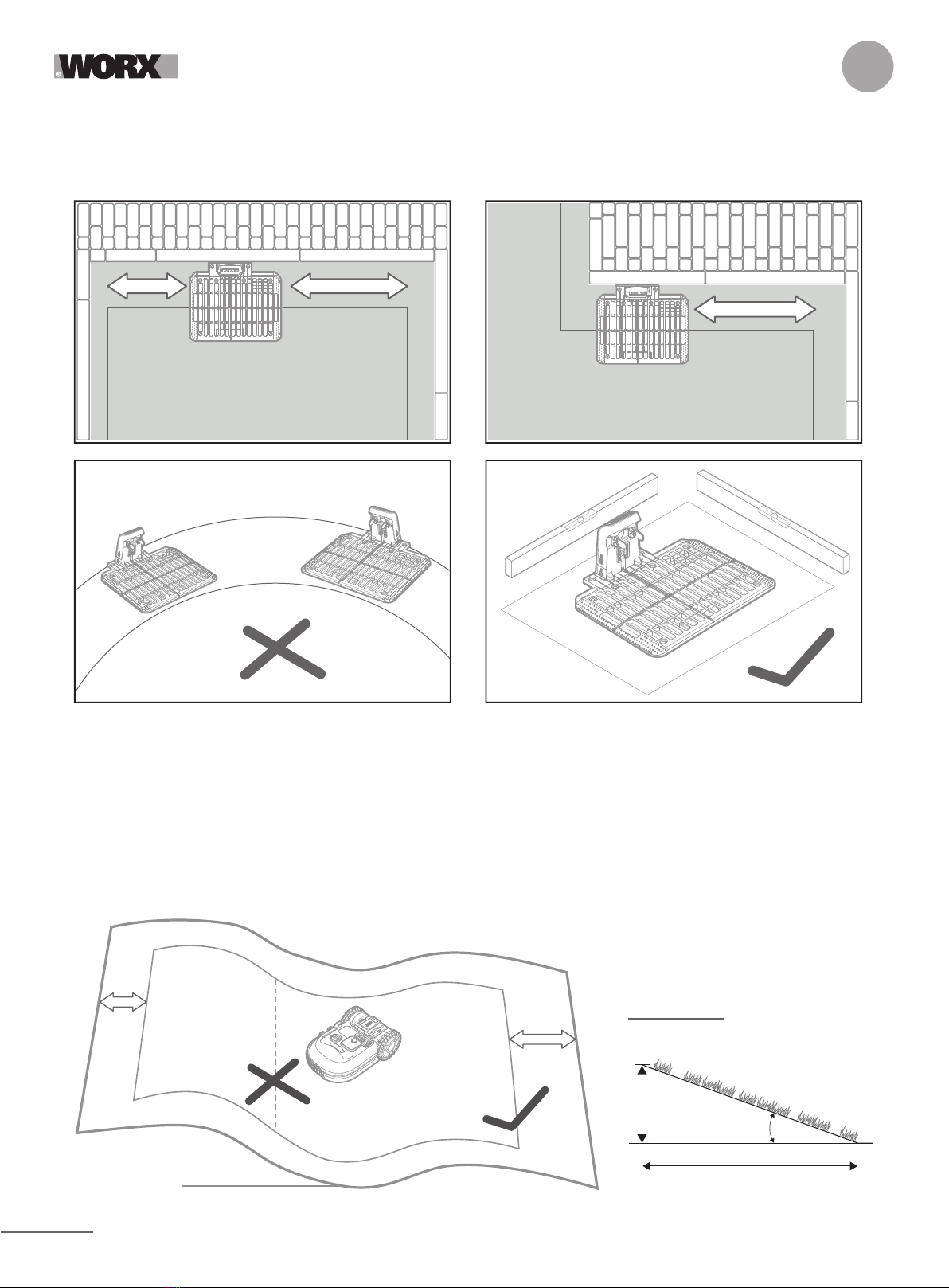 WORX