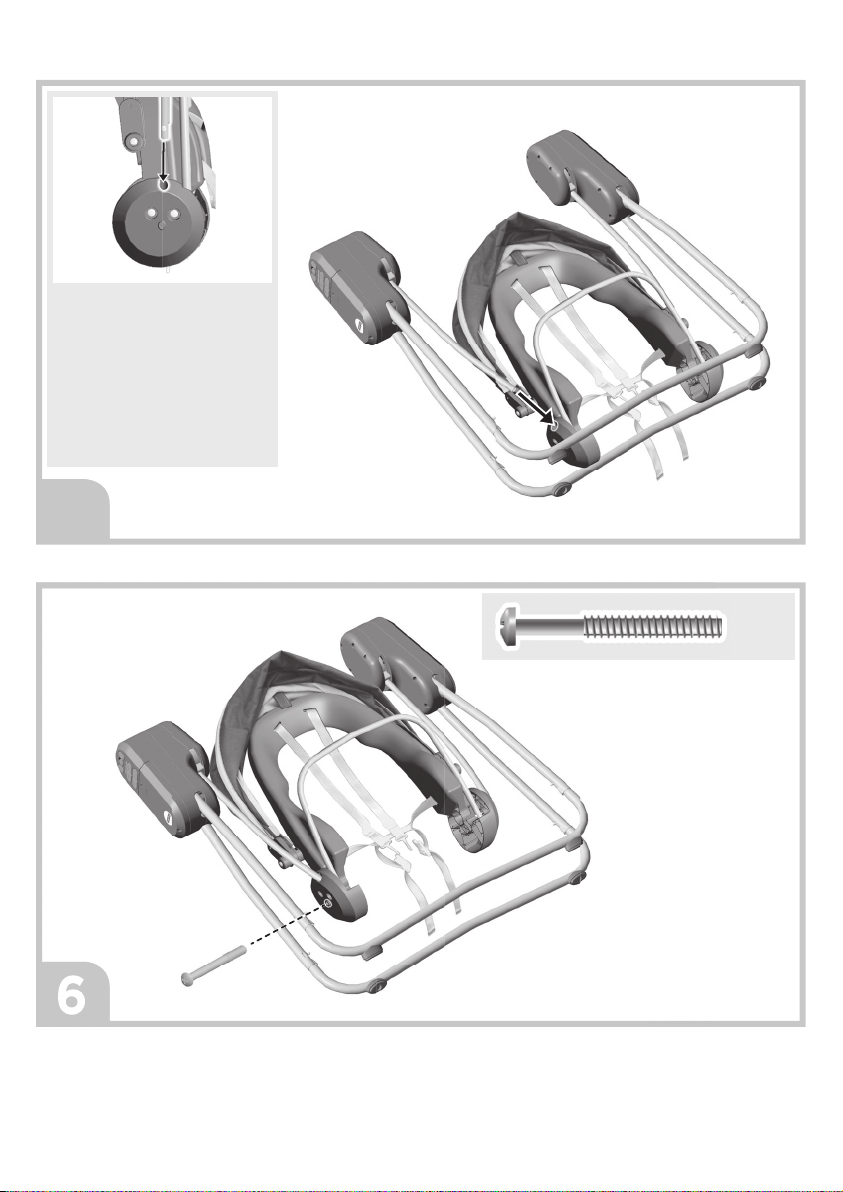 6