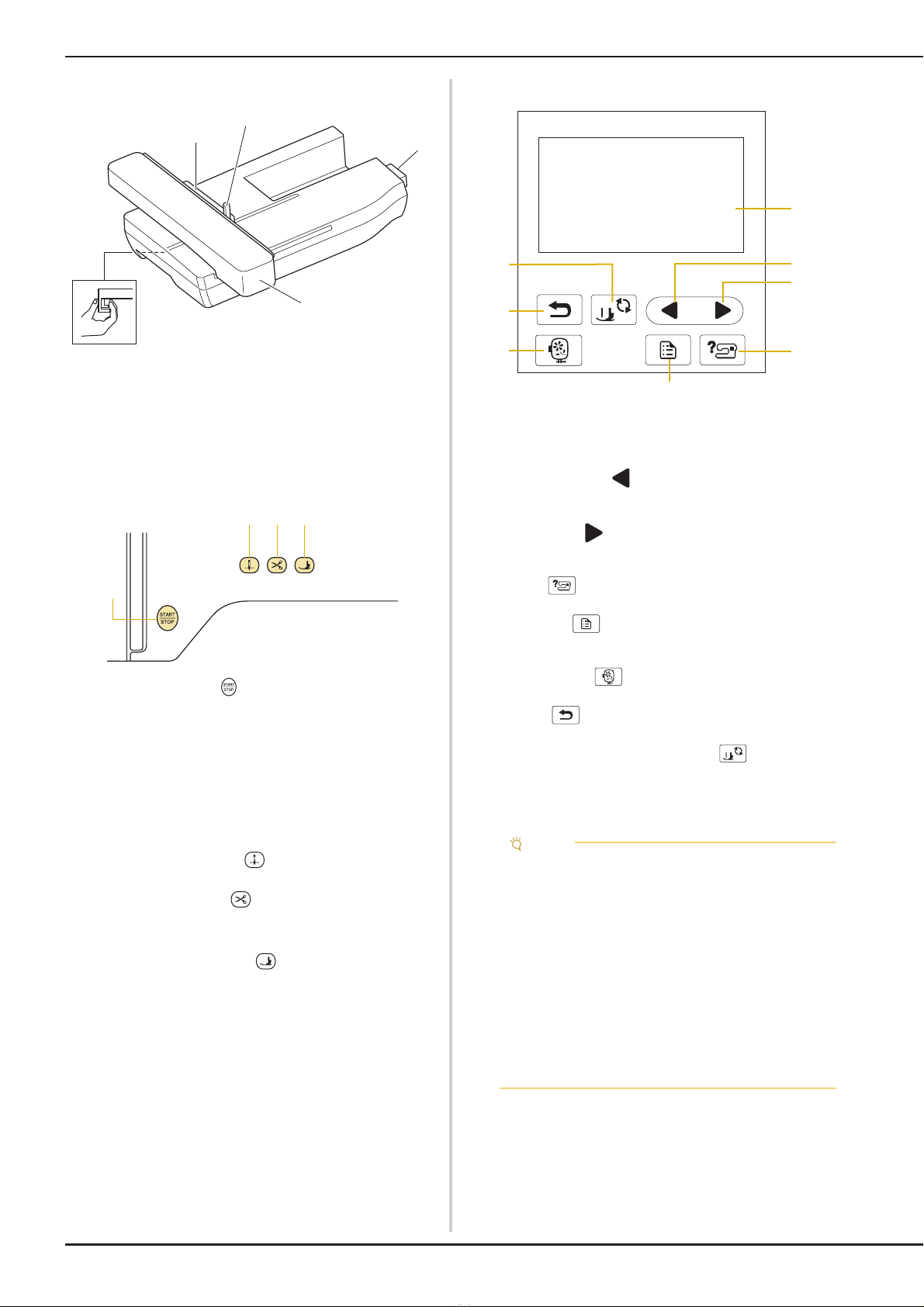 START
STOP