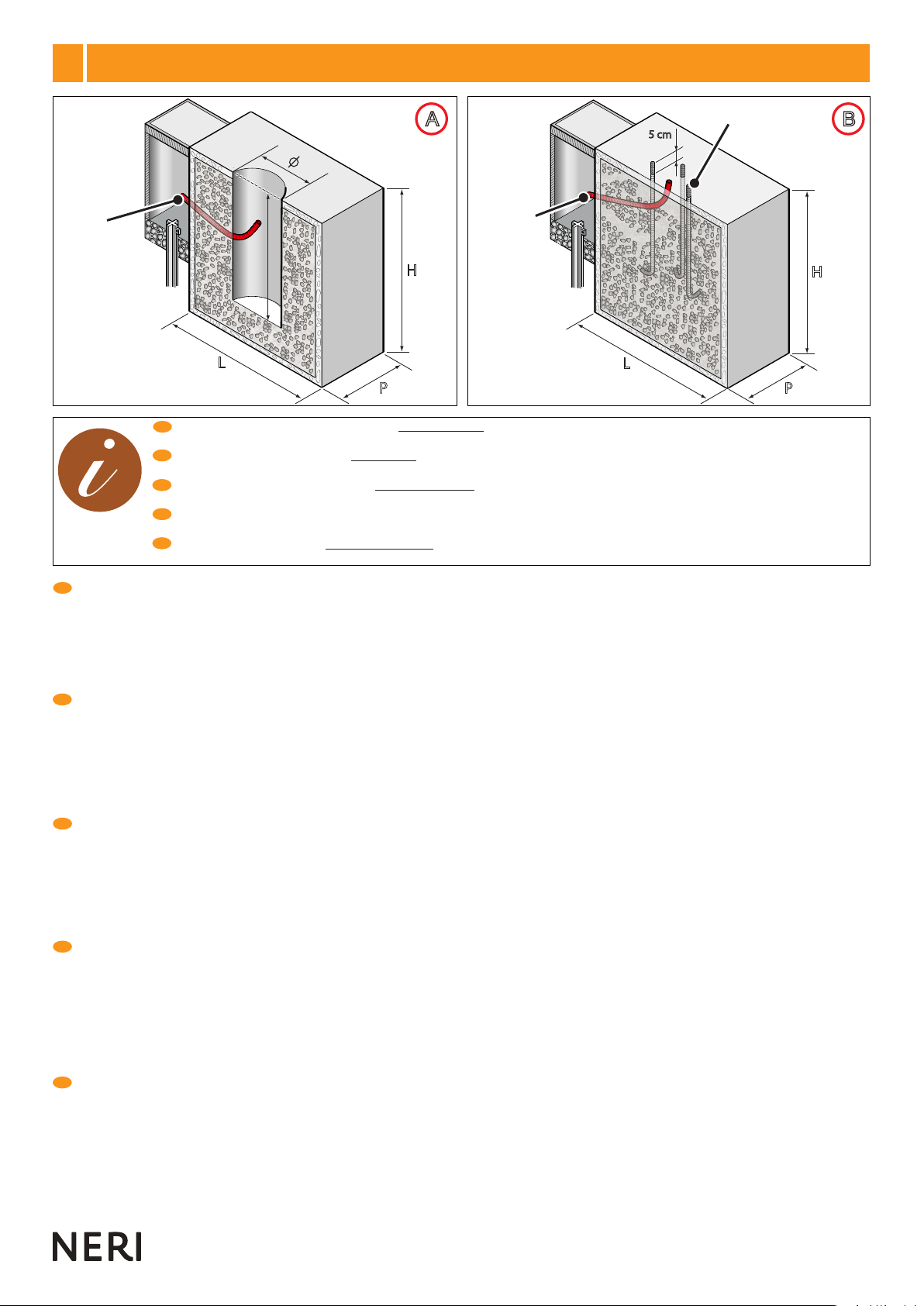 A

Ø

H

L

P

B

5 cm

H

L

P

NERI