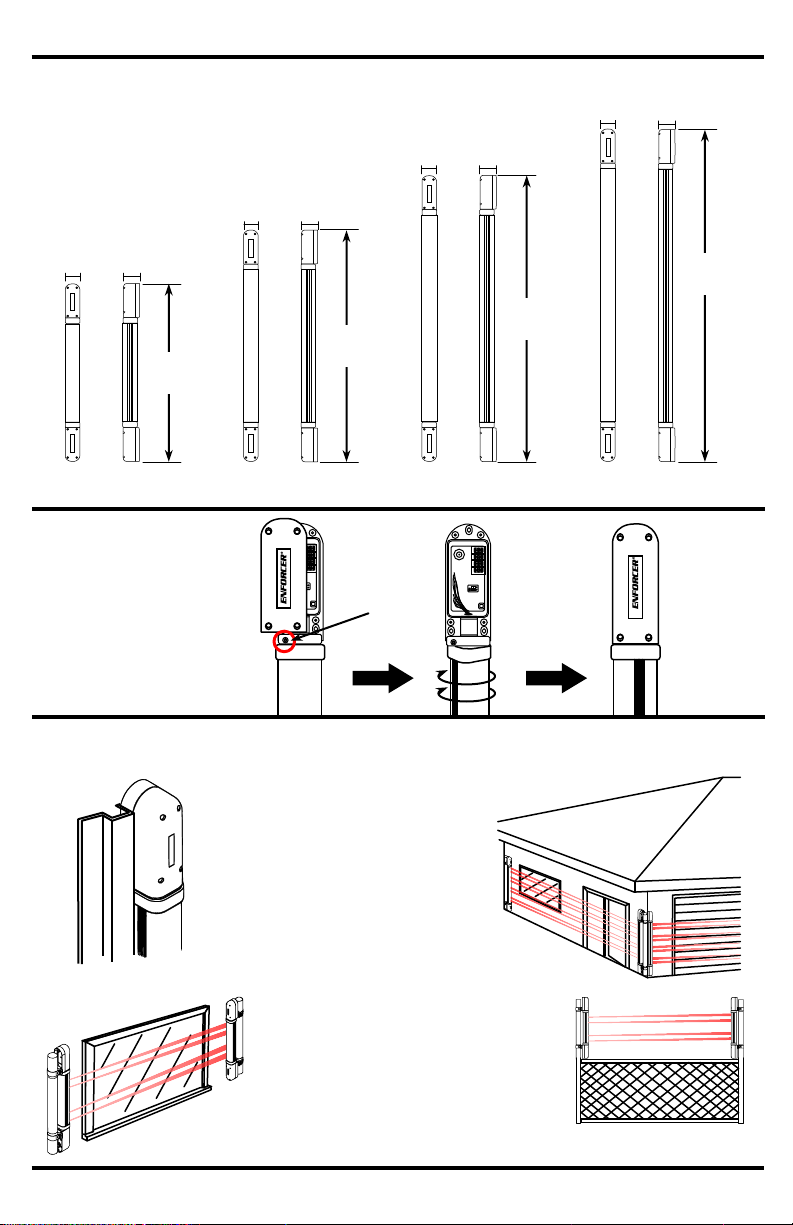 ENFORCER

ENFORCER