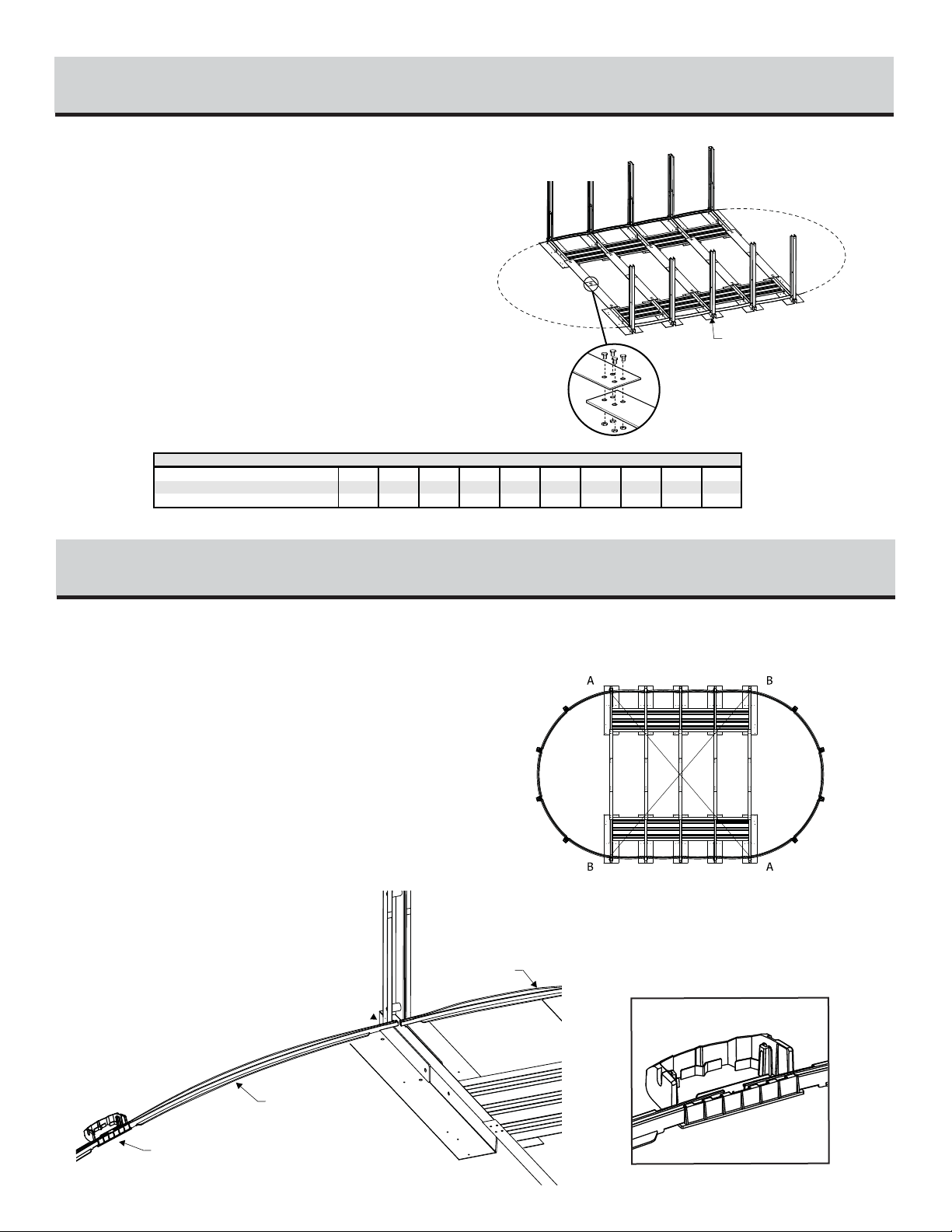 A

B

B

A