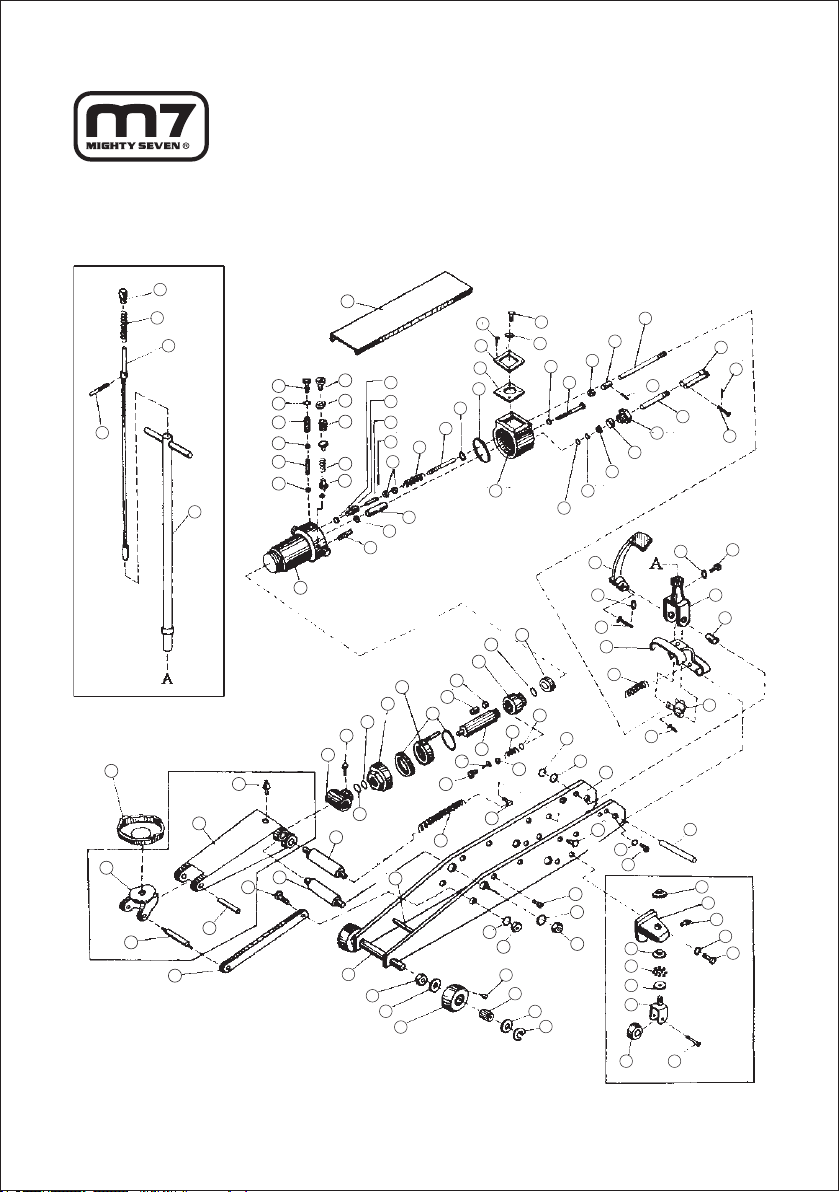 m7
MIGHTY SEVEN ®

A

A