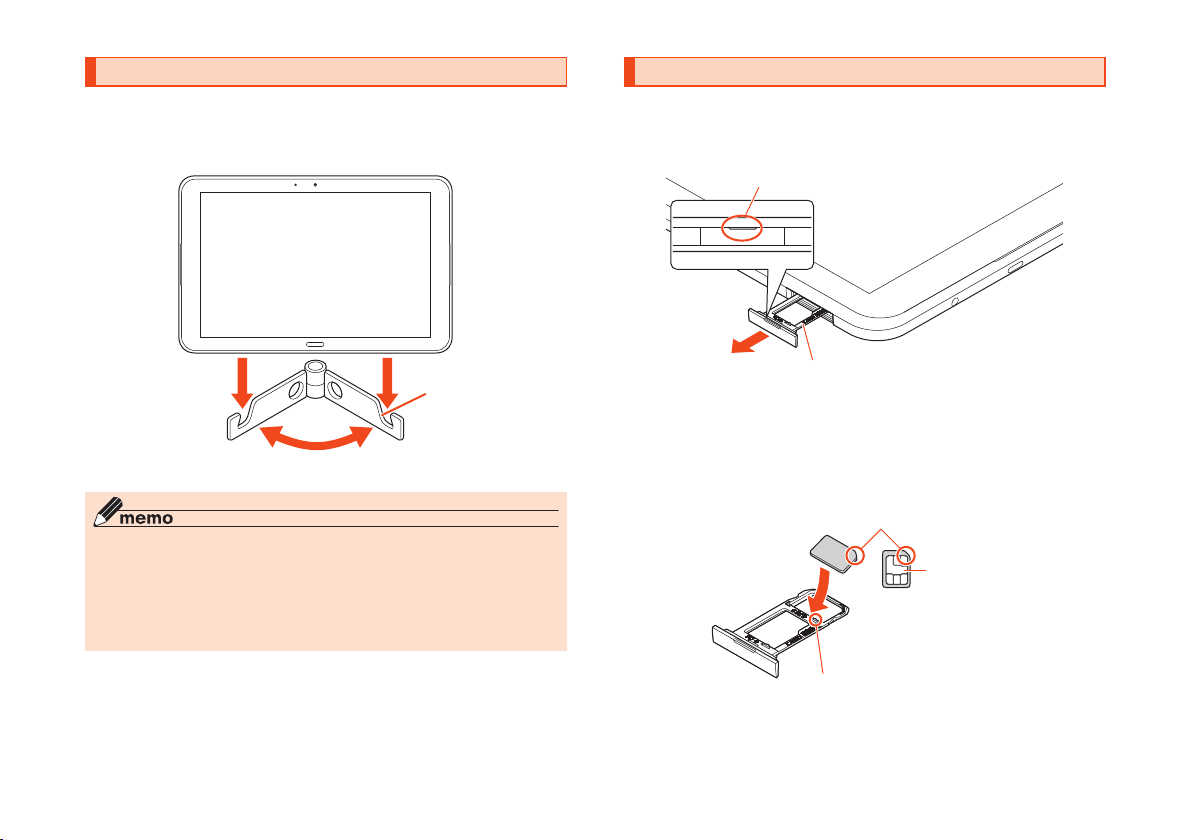 memo