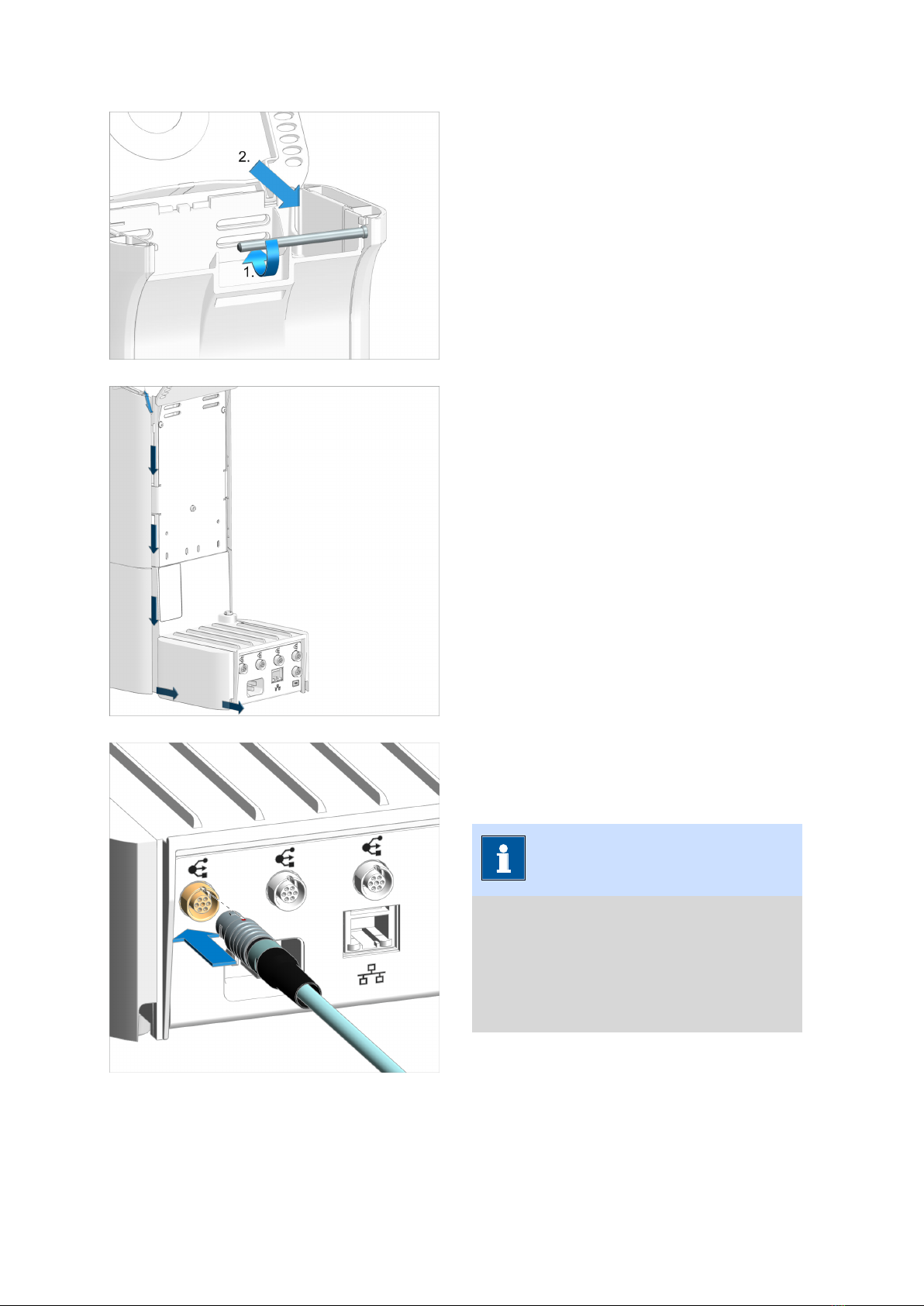 2.

1.