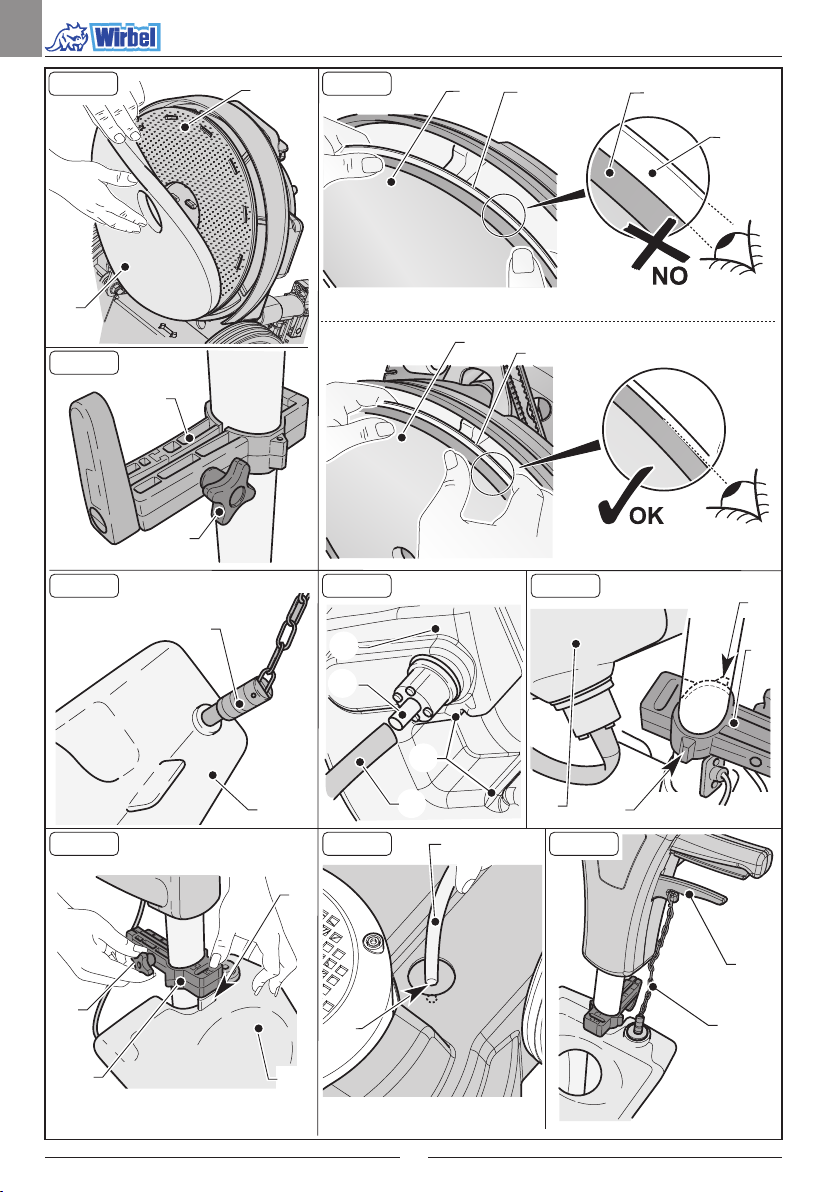 Wirbel

NO

OK