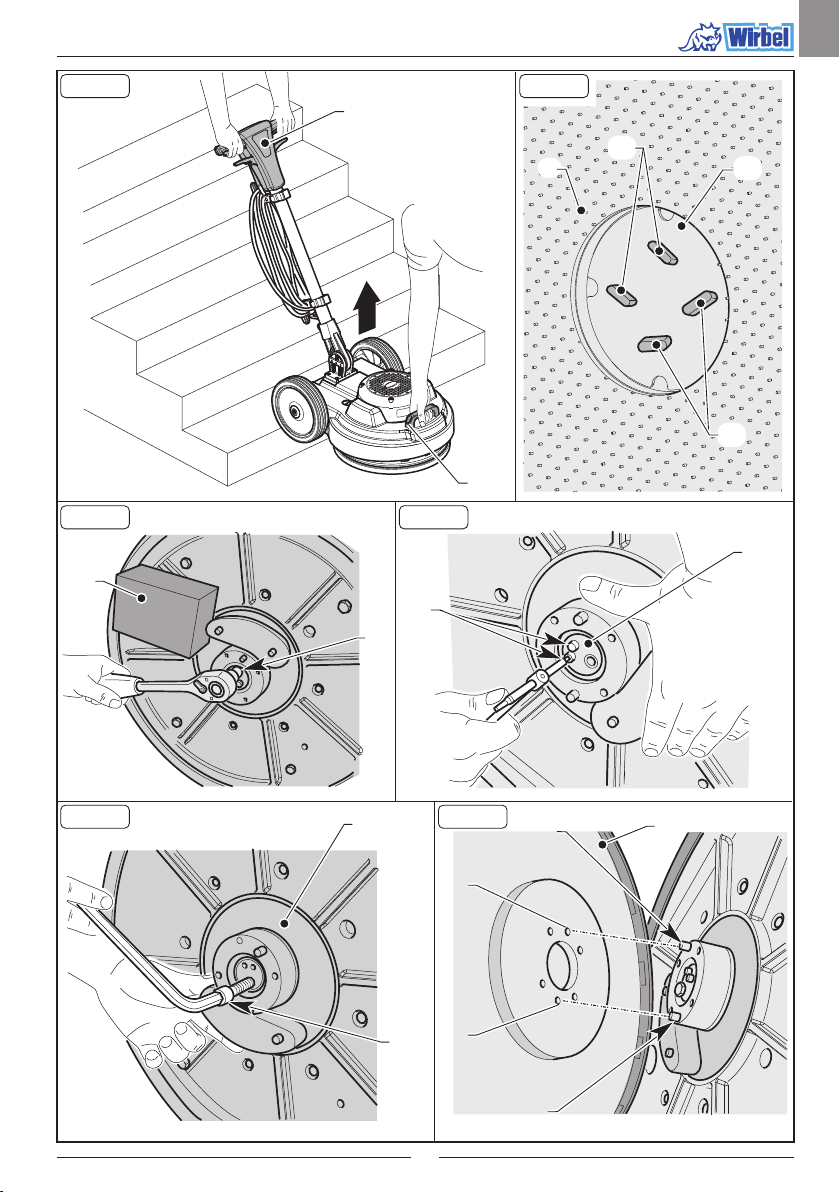 Wirbel