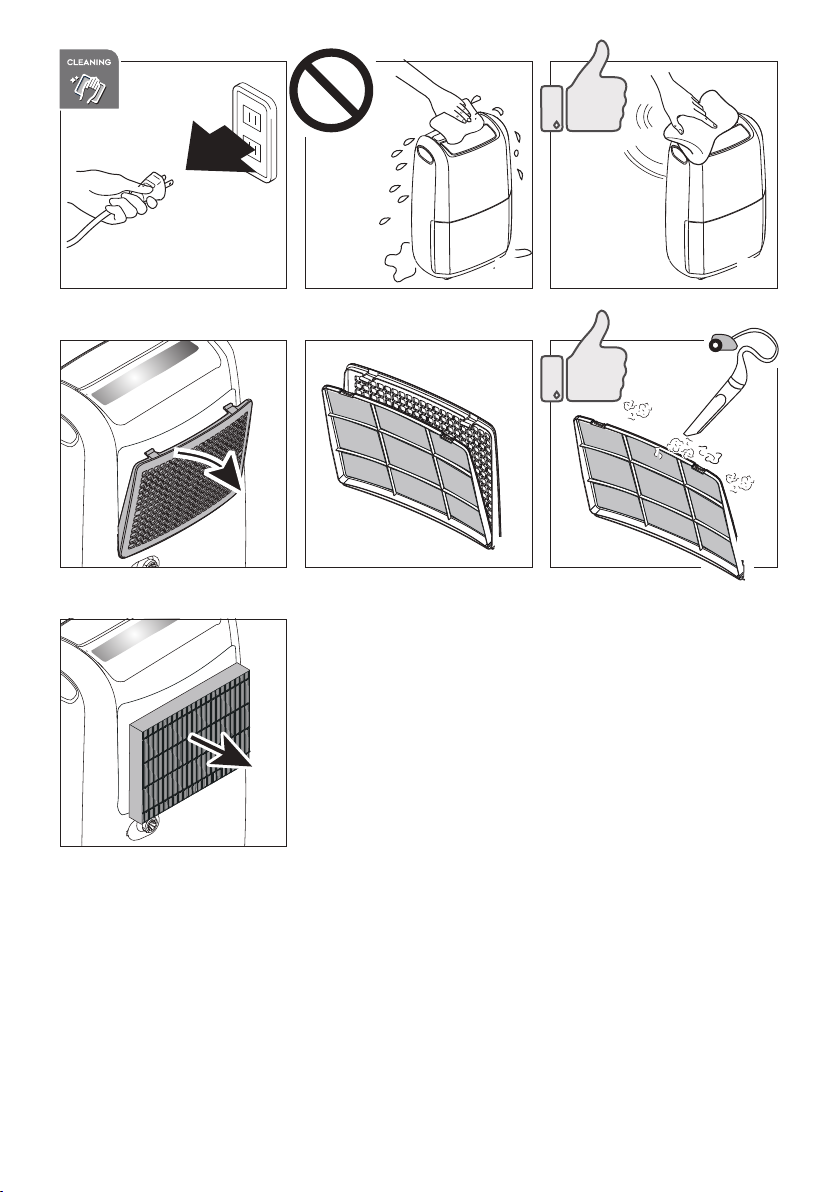 CLEANING