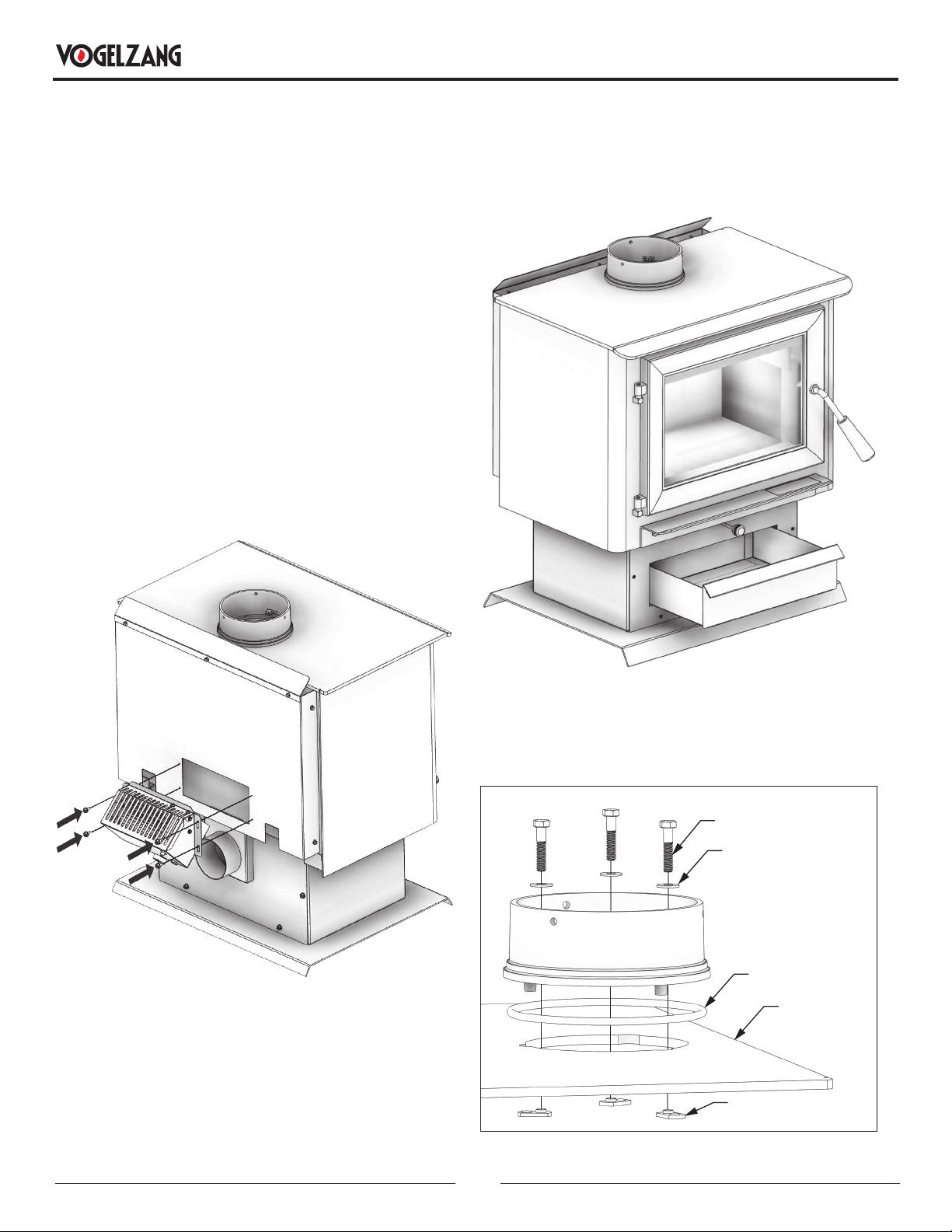 VOGELZANG