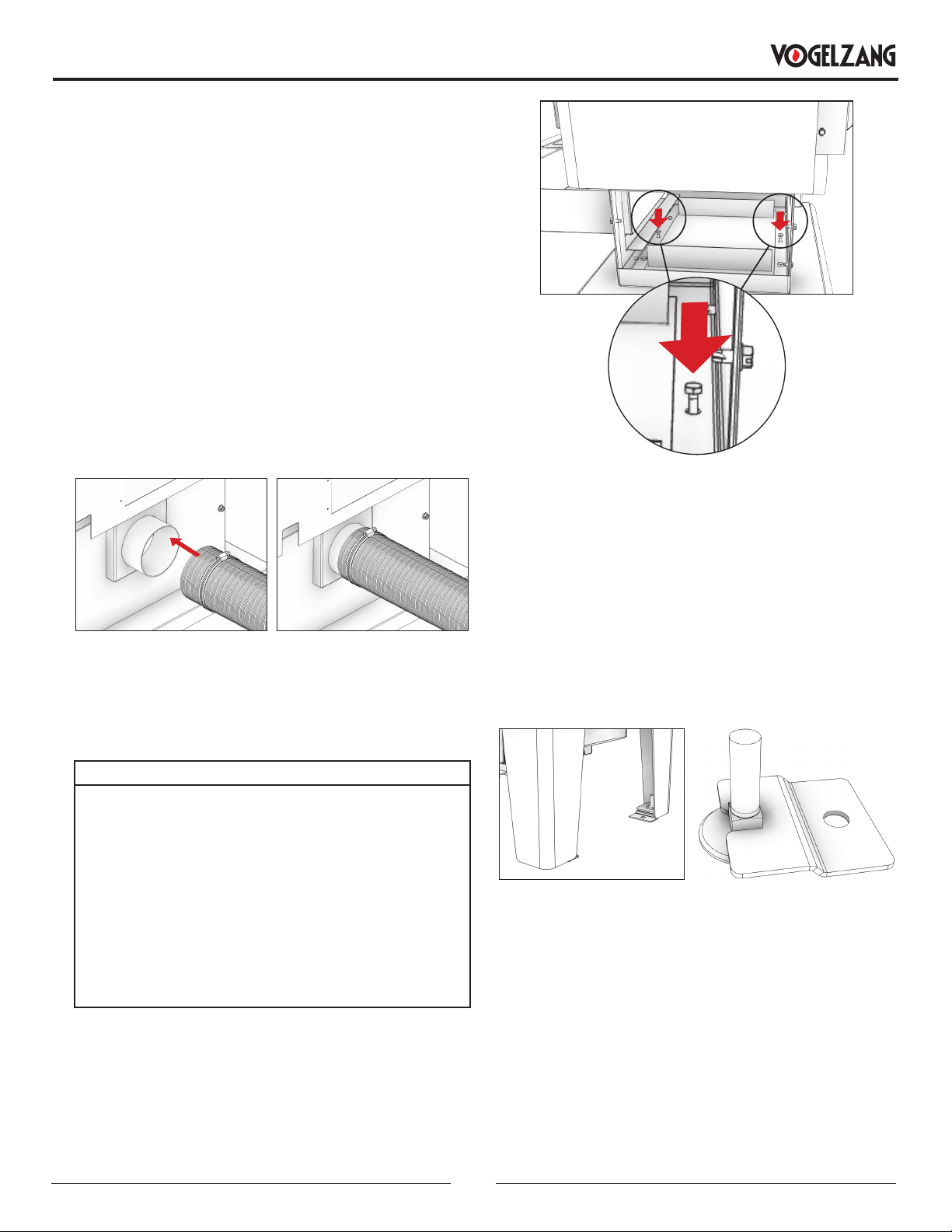 VOGELZANG