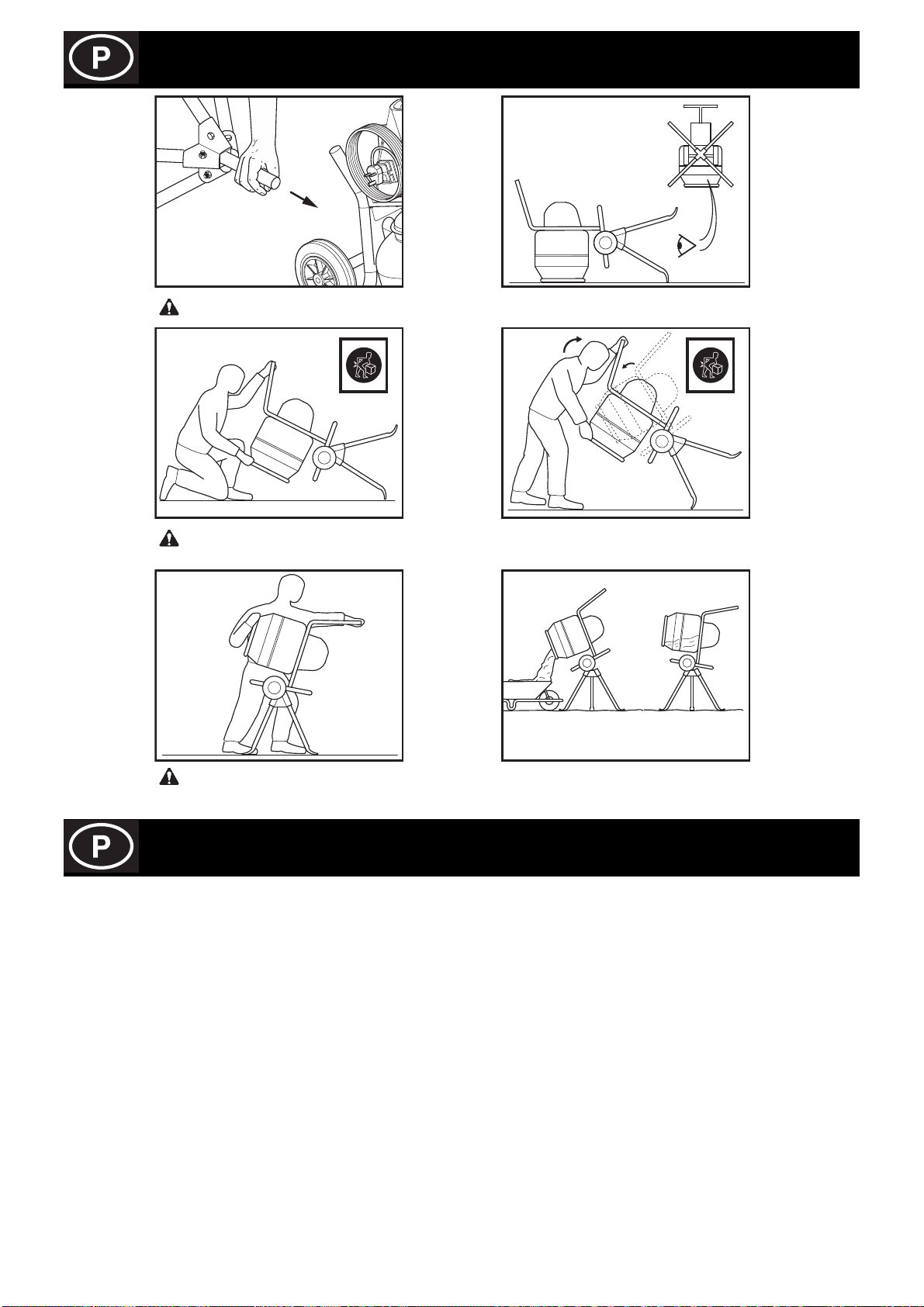 P

P