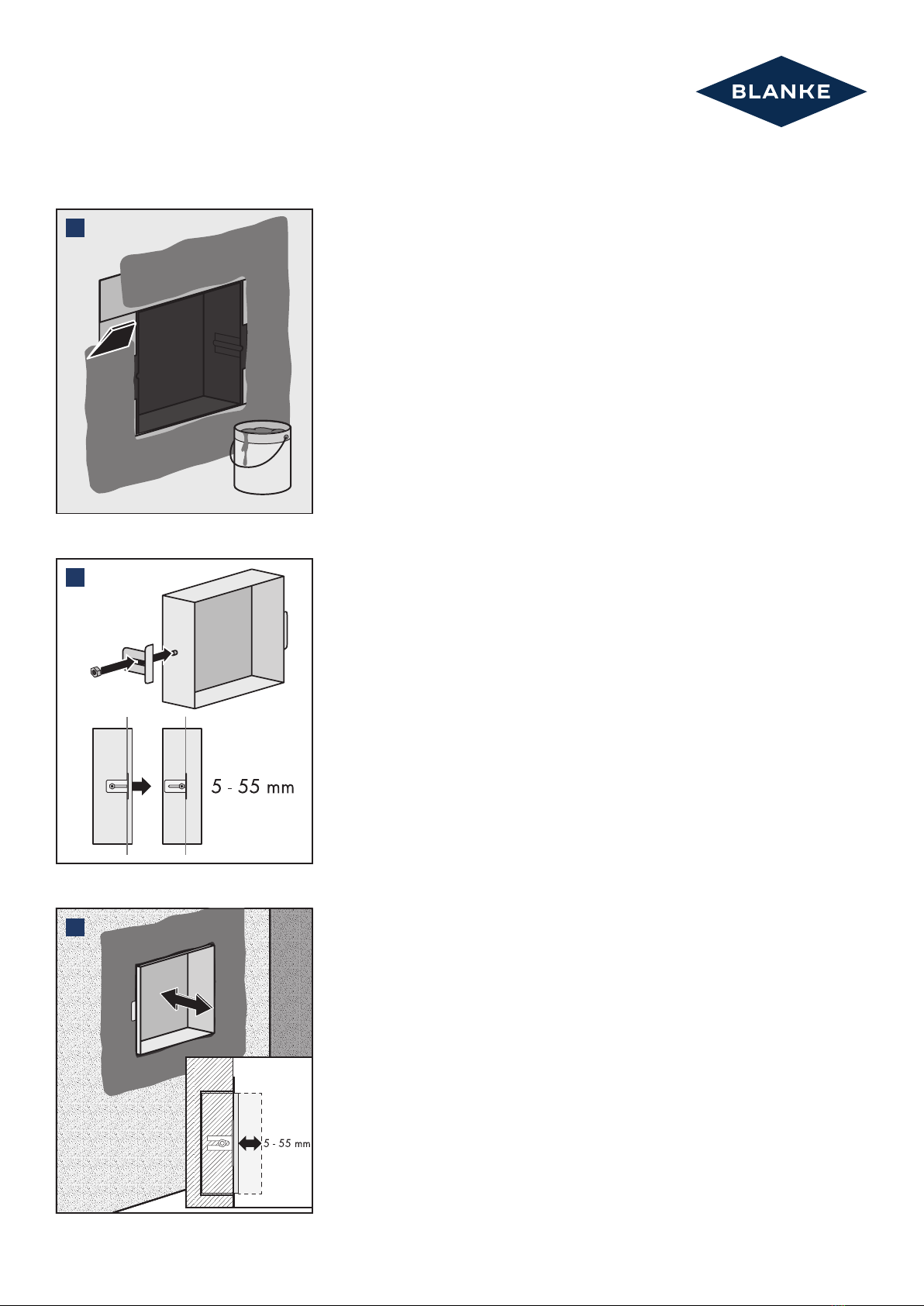 BLANKE

5 - 55 mm

5 - 55 mm