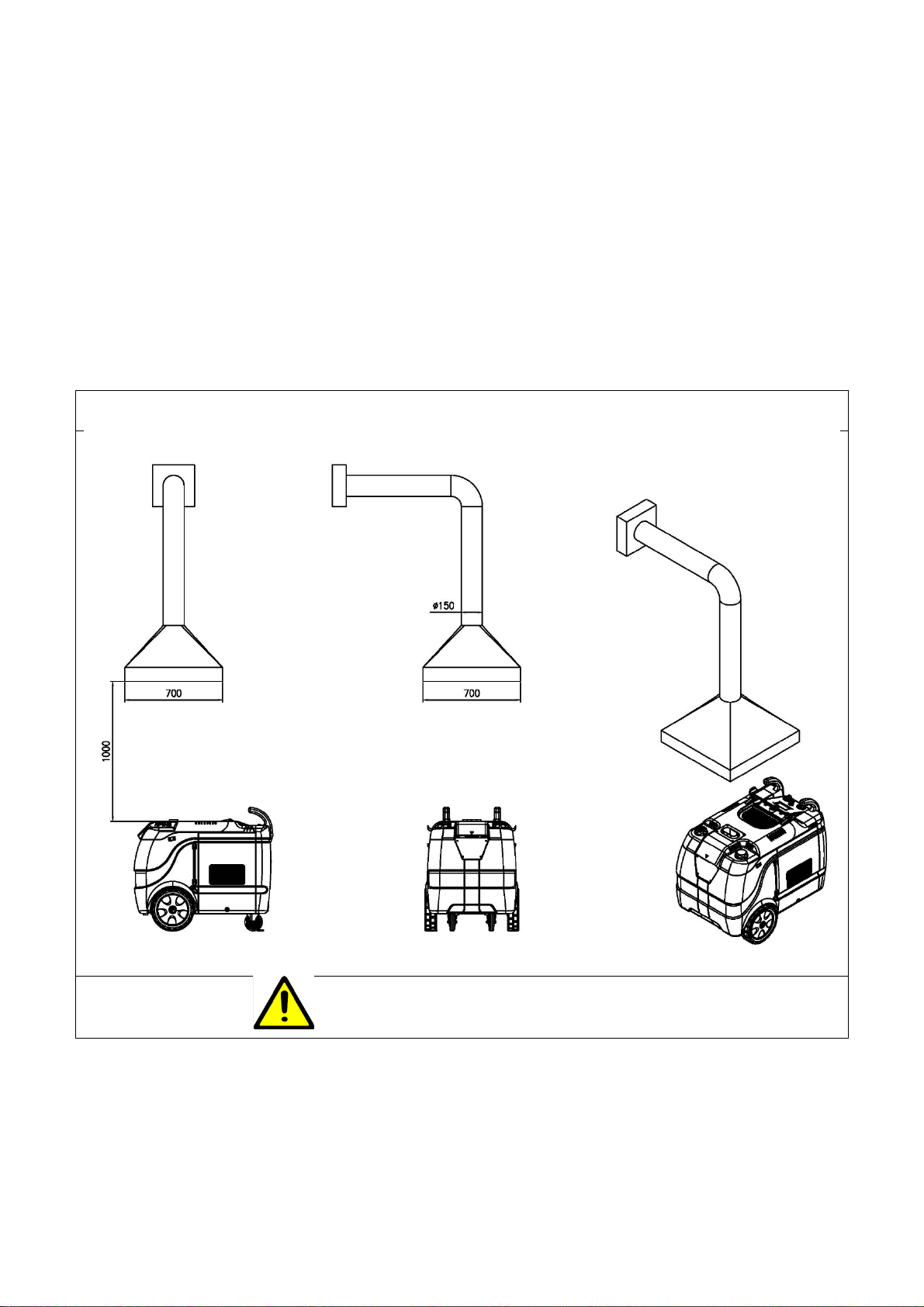 ø150

700

700

1000