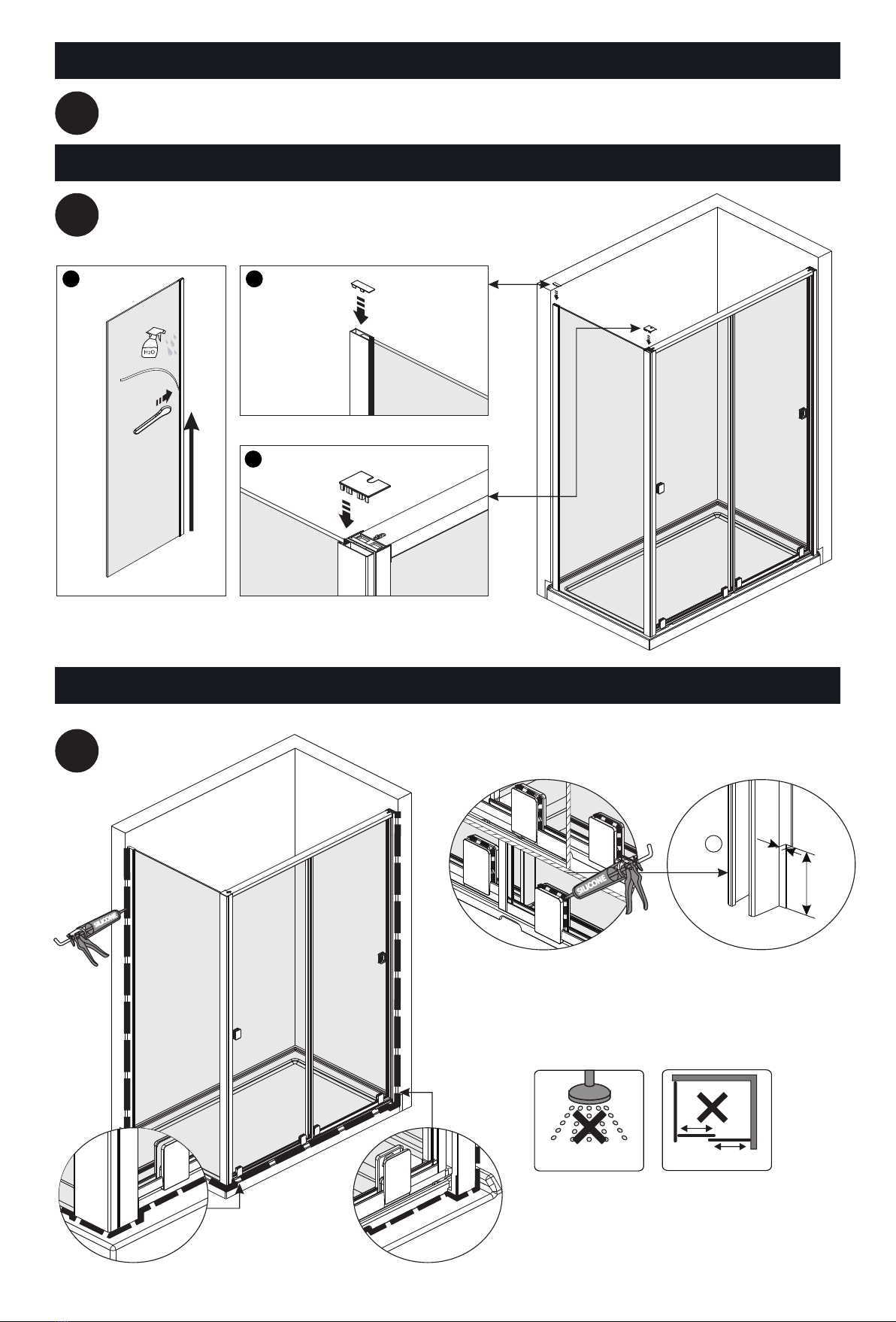 $H_2O$

SILICONE

SILICONE