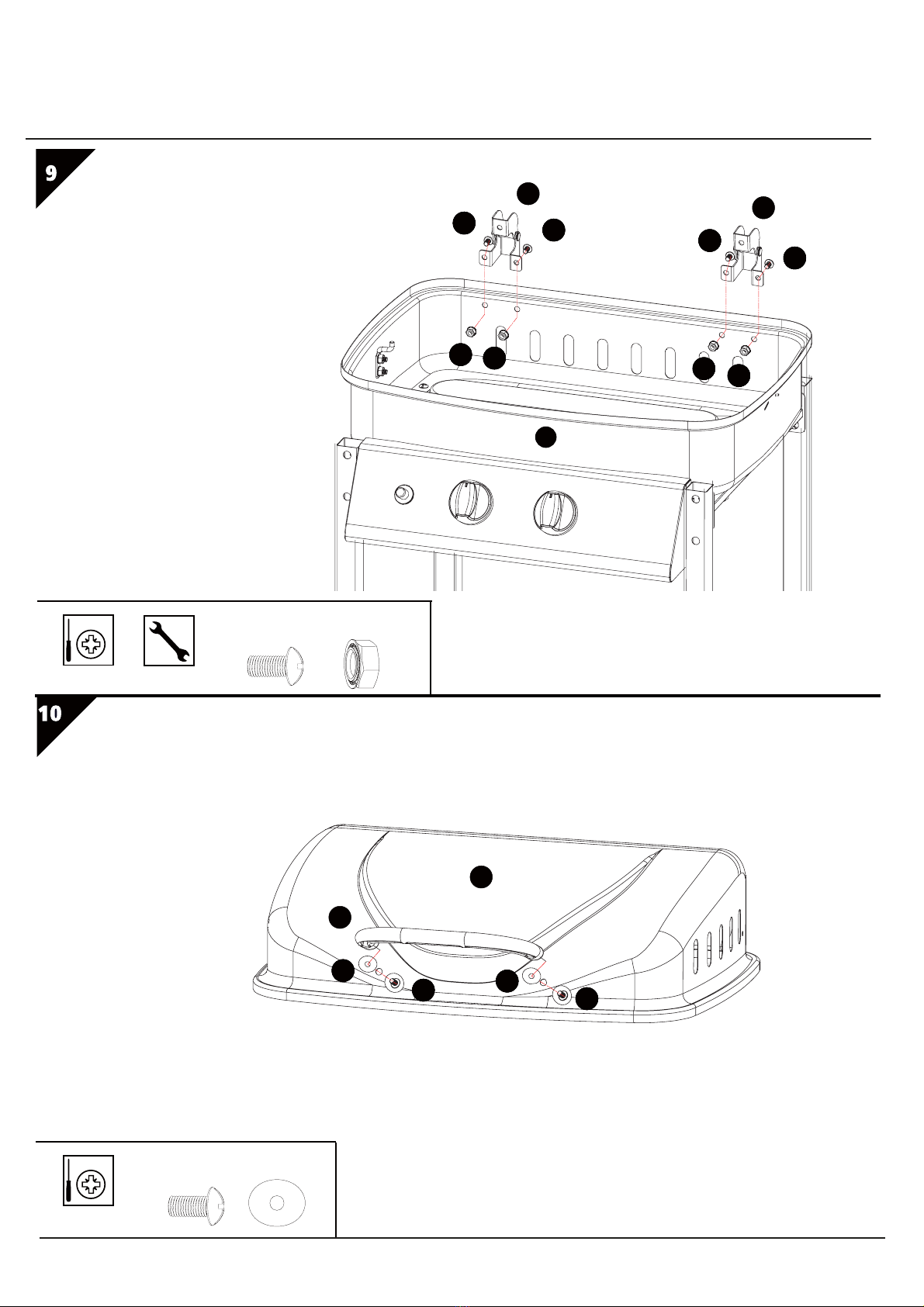 9

10