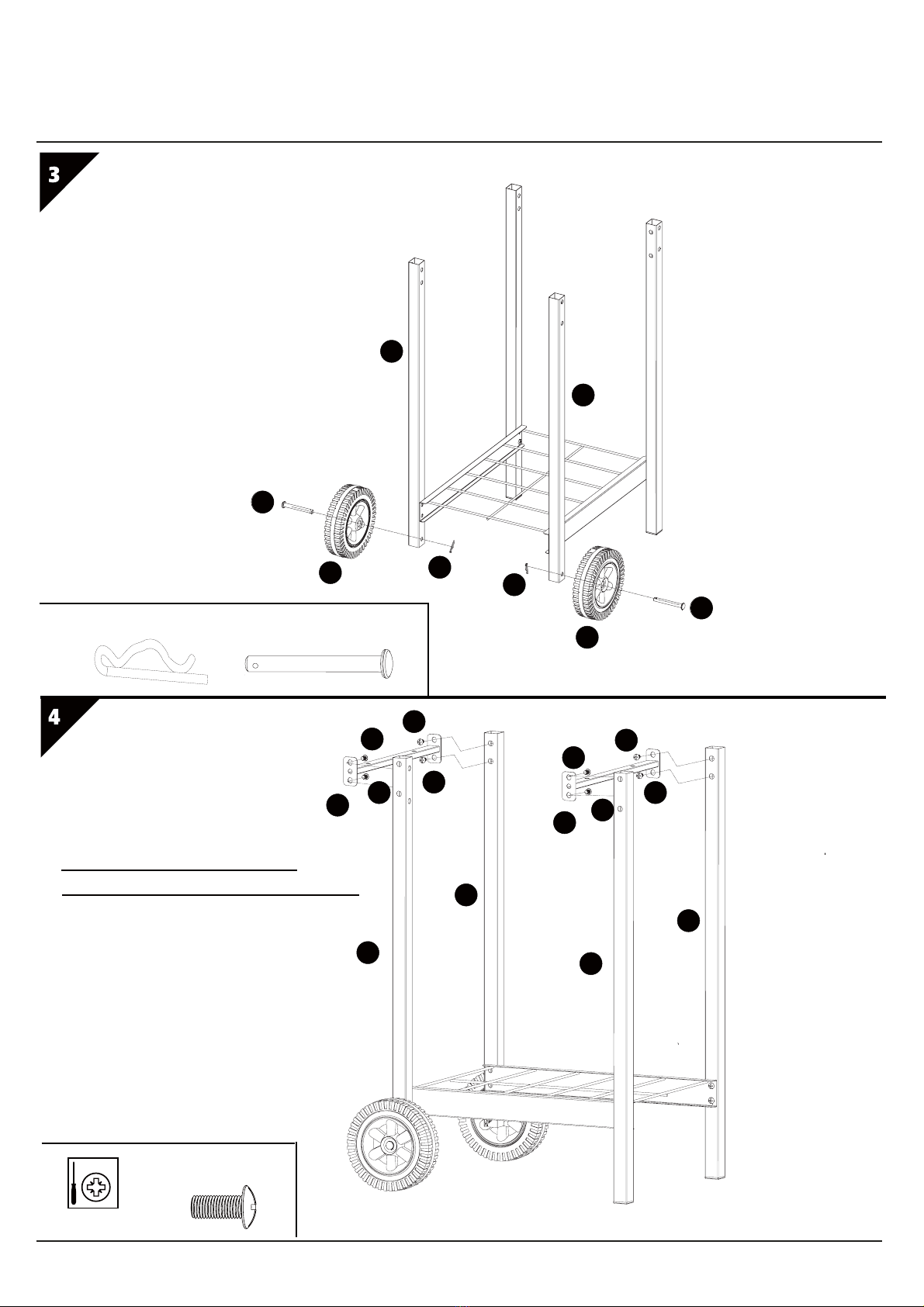 3

4