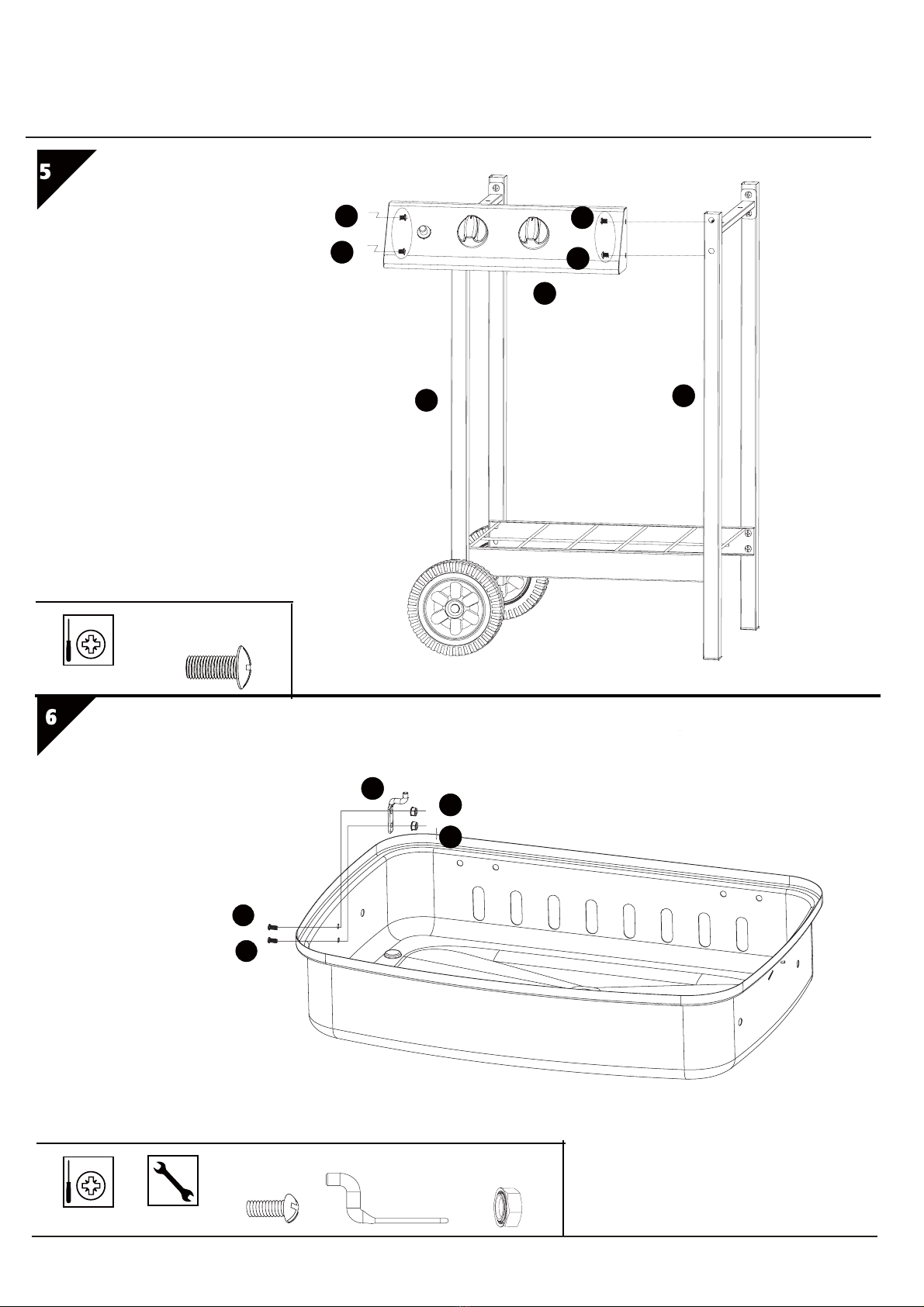 5

6