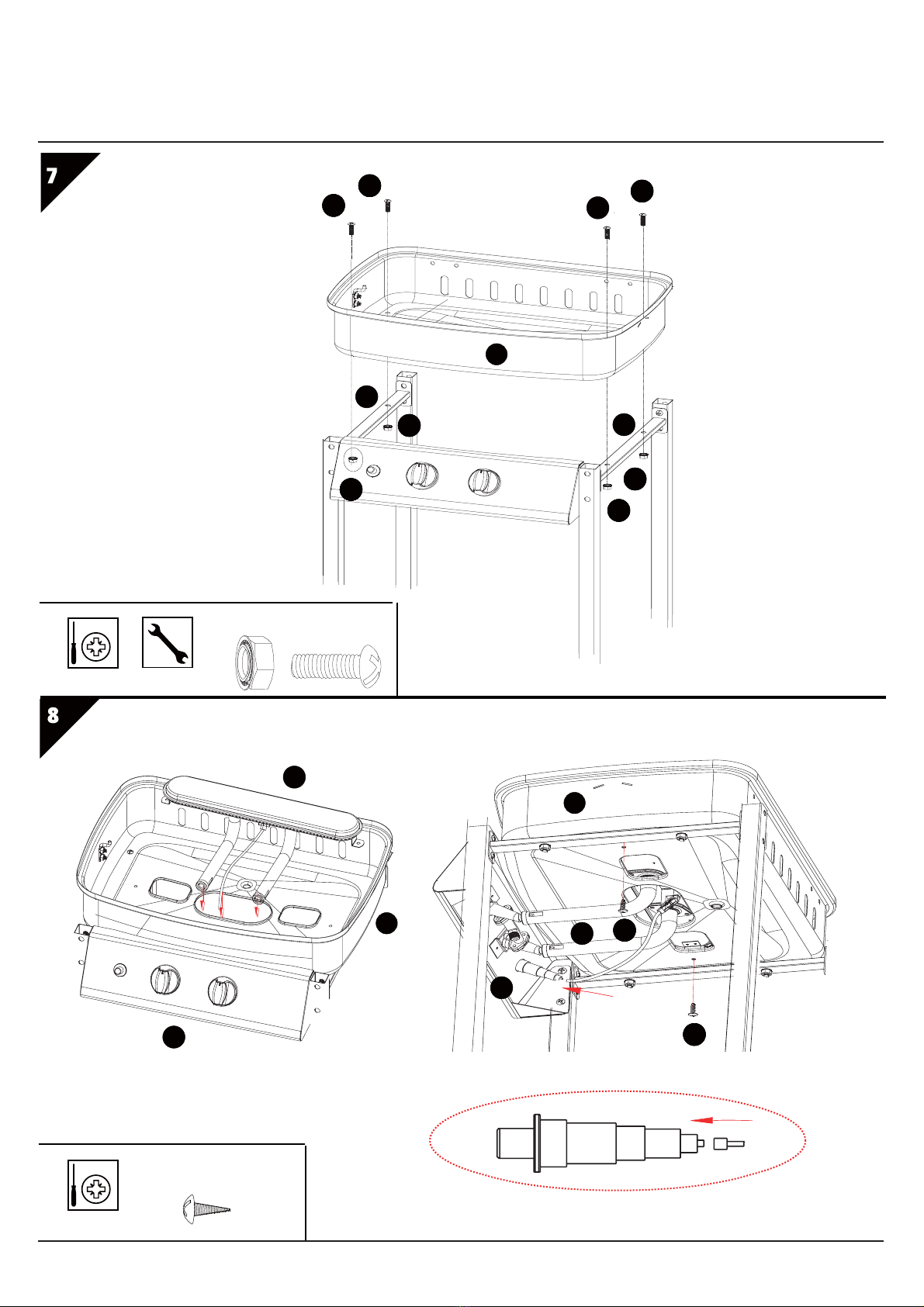 7

8