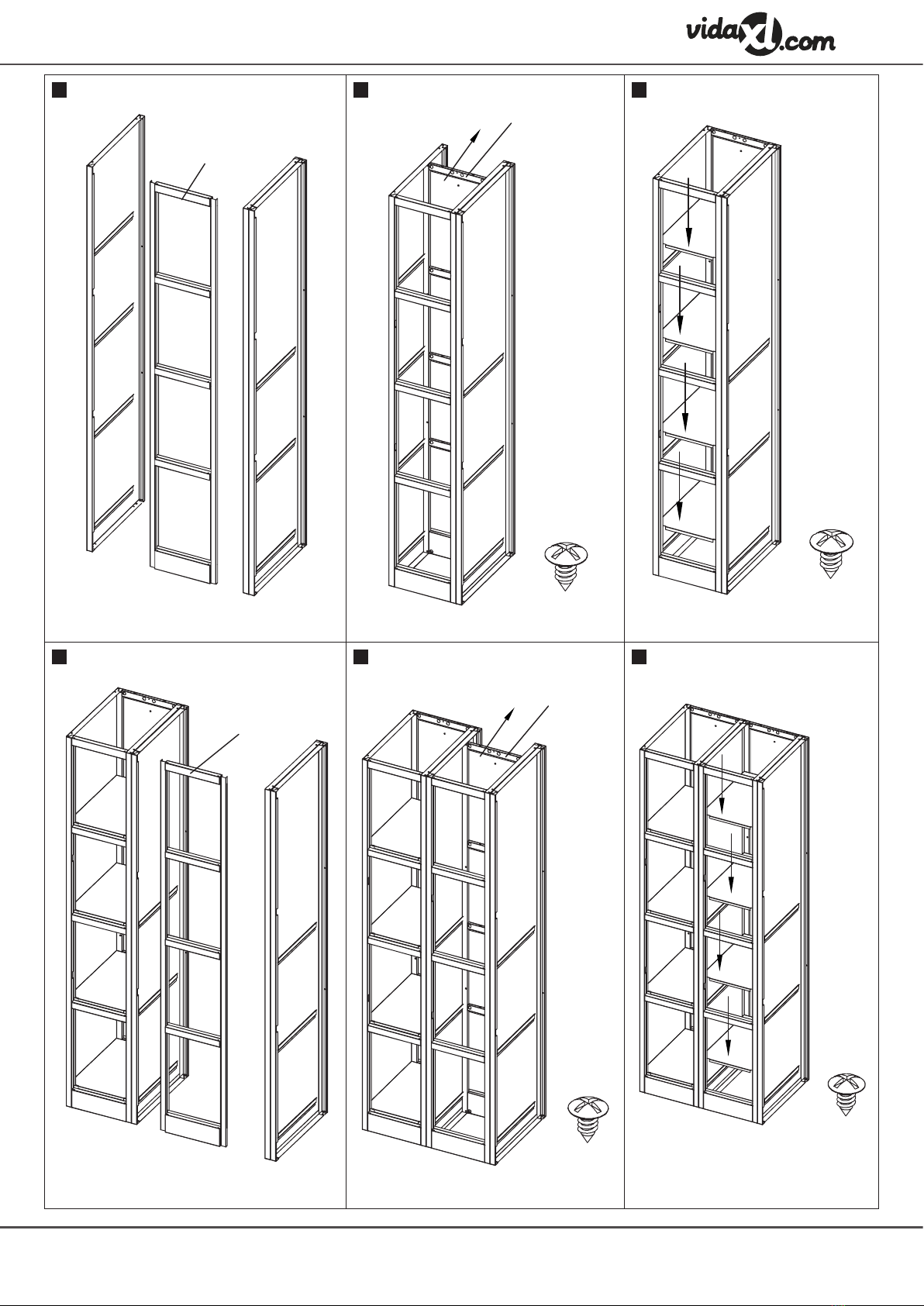 vidaXL.com