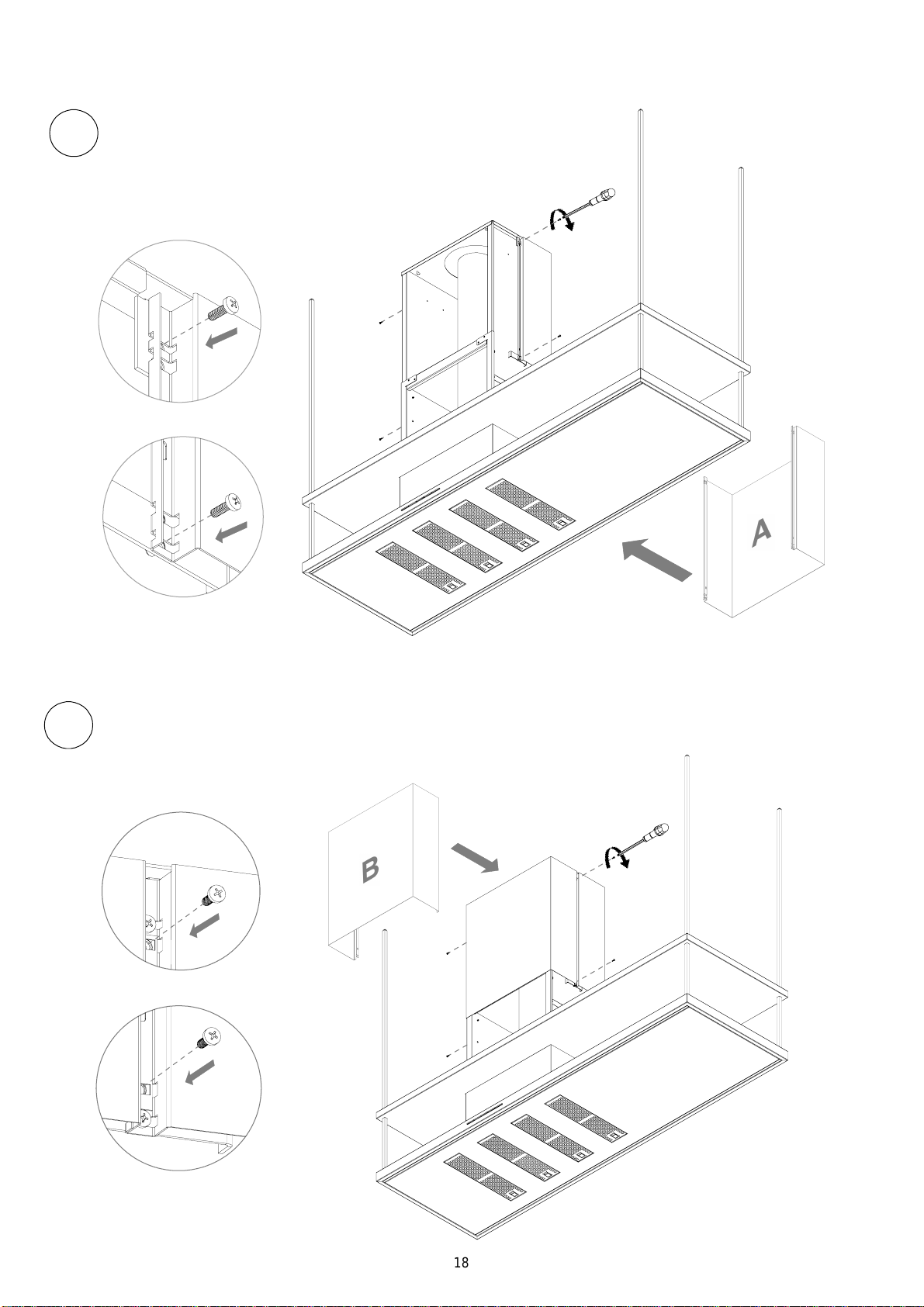 A

B

18