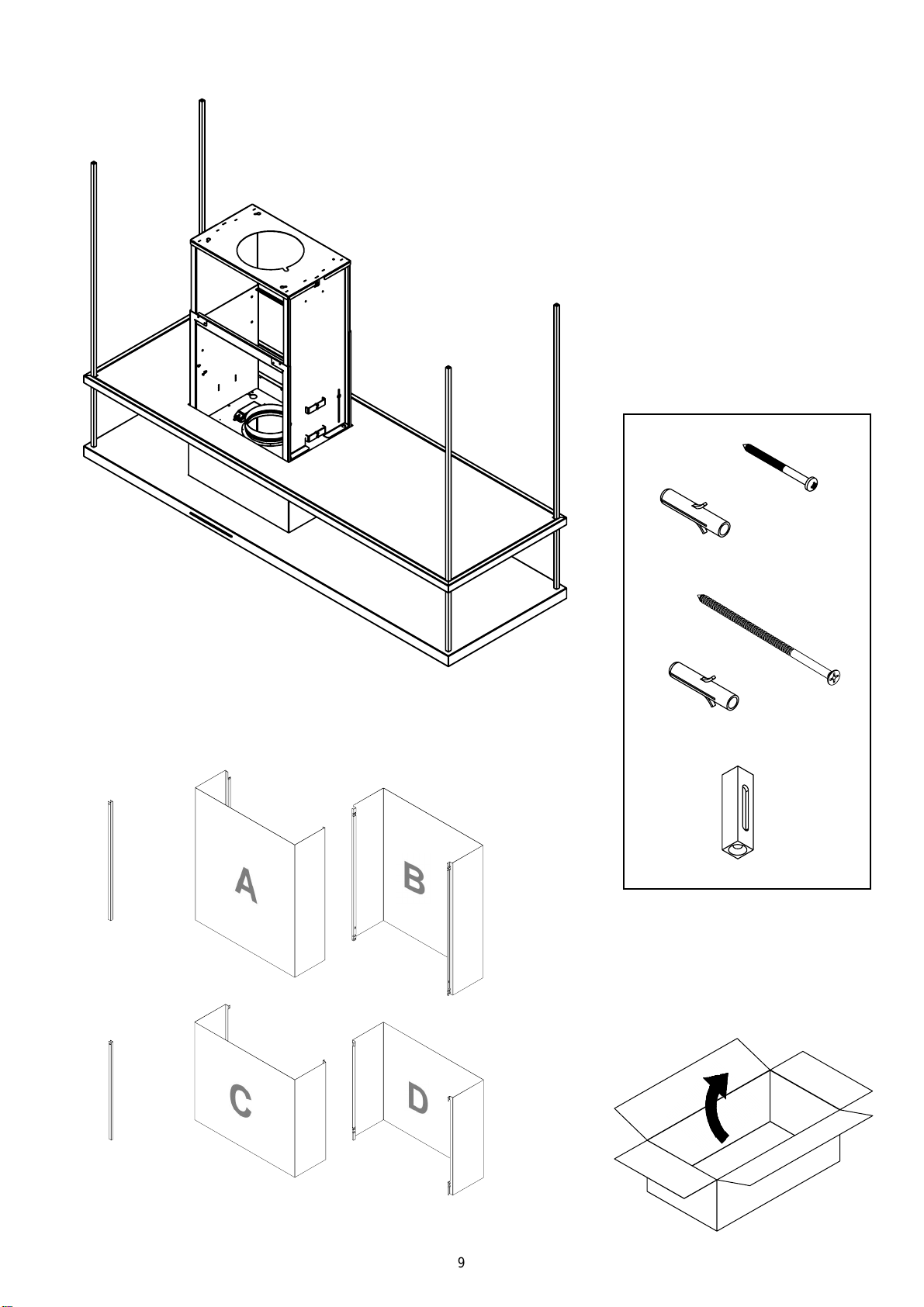 A

B

C

D

9