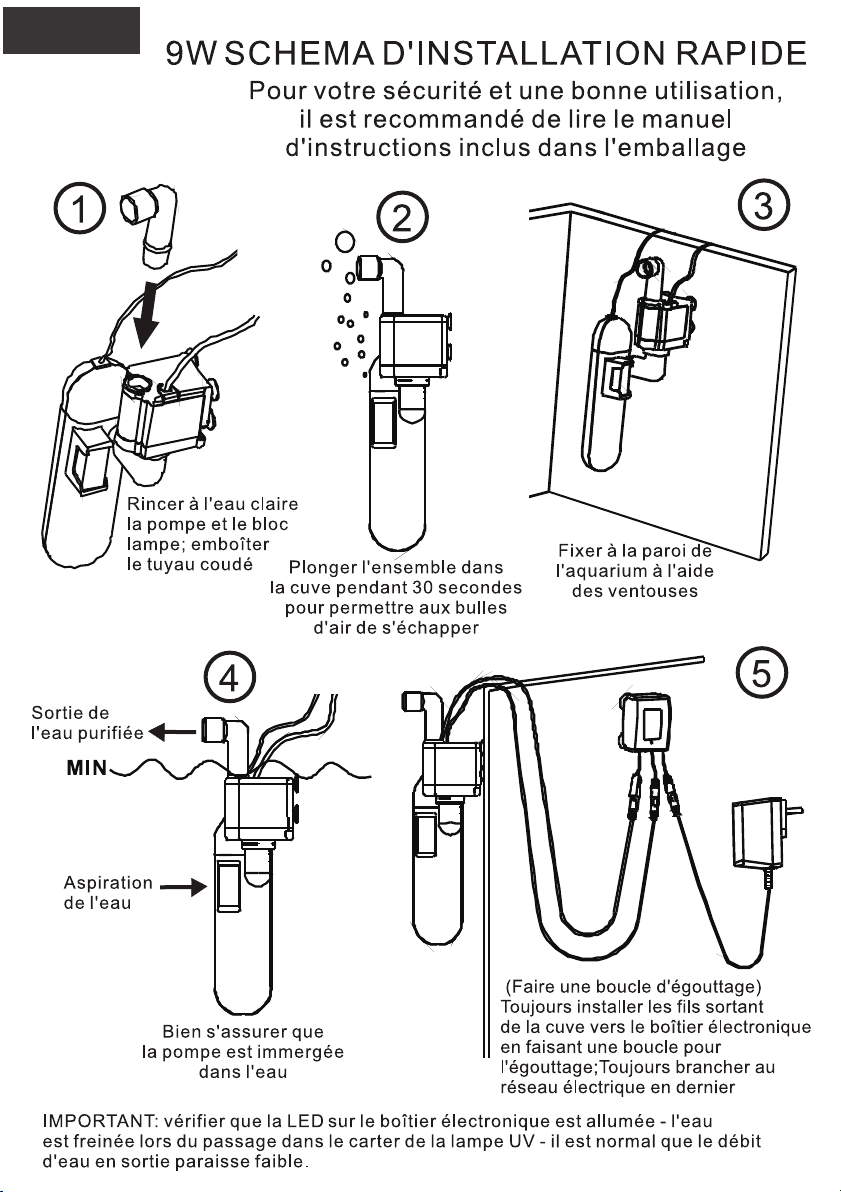 9W SCHEMA D'INSTALLATION RAPIDE

Pour votre sécurité et une bonne utilisation, il est recommandé de lire le manuel d'instructions inclus dans l'emballage

1

Rincer à l'eau claire la pompe et le bloc lampe; emboîter le tuyau coudé

2

Plonger l'ensemble dans la cuve pendant 30 secondes pour permettre aux bulles d'air de s'échapper

3

Fixer à la paroi de l'aquarium à l'aide des ventouses

4

Sortie de l'eau purifiée

MIN

Aspiration de l'eau

Bien s'assurer que la pompe est immergée dans l'eau

5

(Faire une boucle d'égouttage) Toujours installer les fils sortant de la cuve vers le boîtier électronique en faisant une boucle pour l'égouttage;Toujours brancher au réseau électrique en dernier

IMPORTANT: vérifier que la LED sur le boîtier électronique est allumée - l'eau est freinée lors du passage dans le carter de la lampe UV - il est normal que le débit d'eau en sortie paraisse faible.