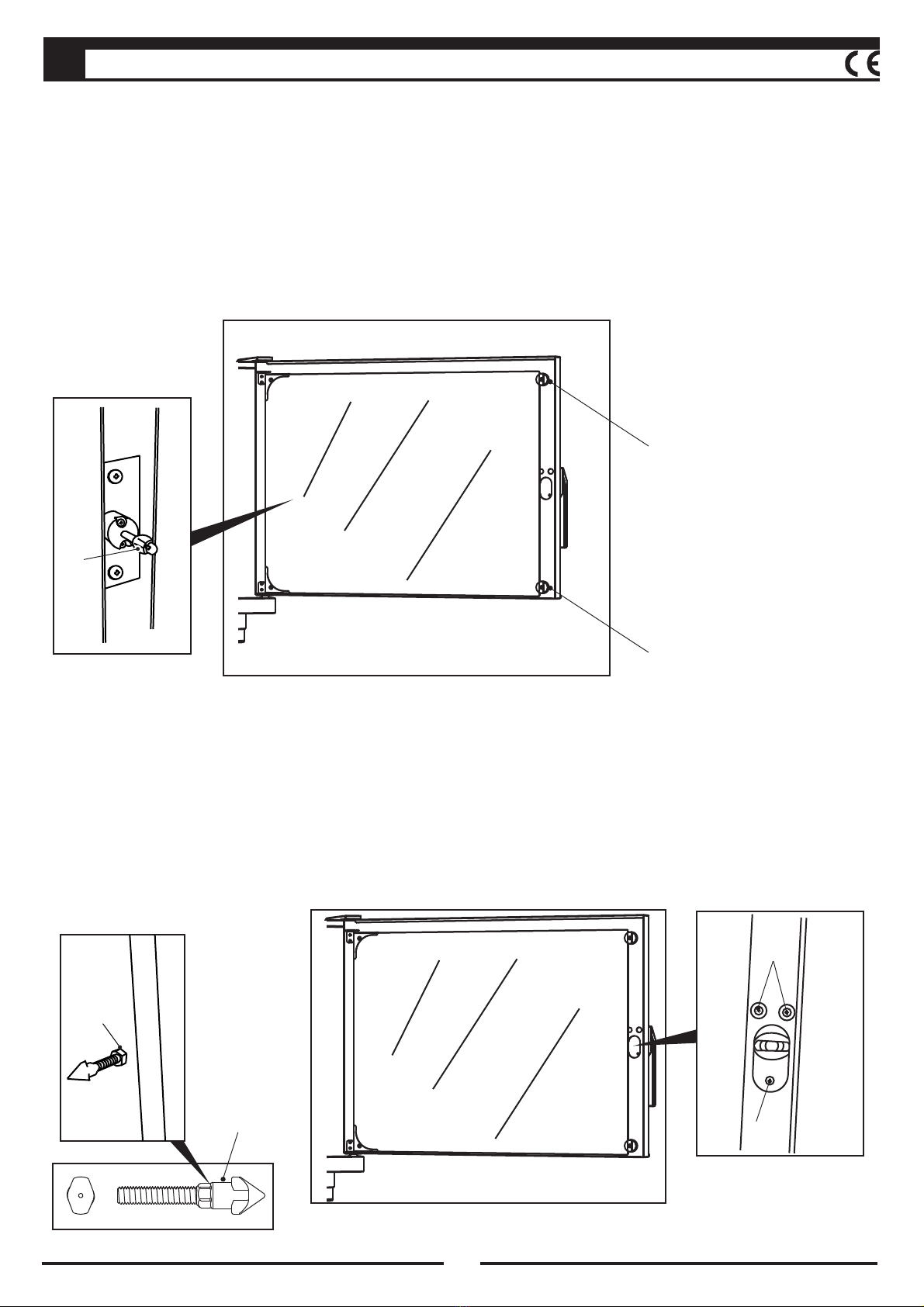 CE