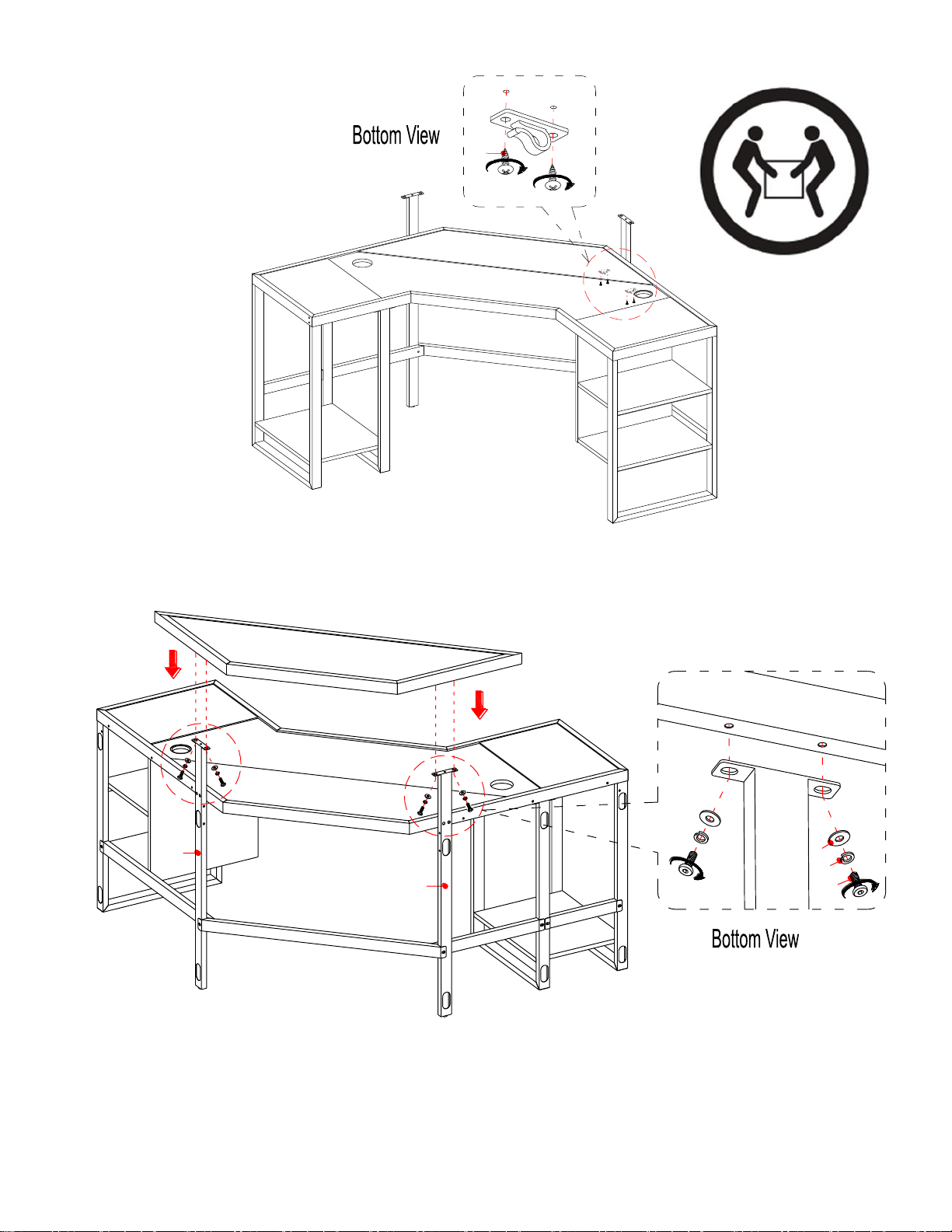 Bottom View

Bottom View