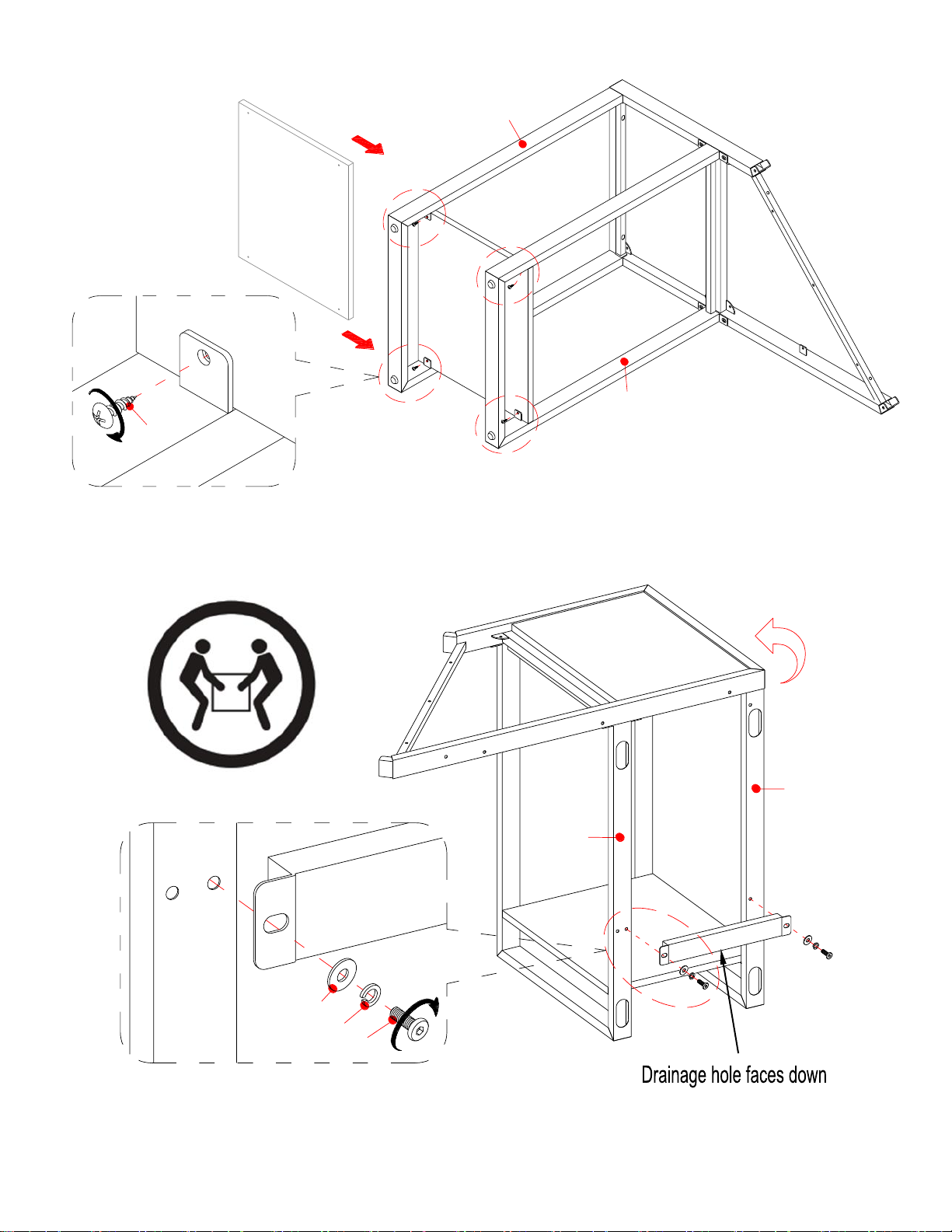 Drainage hole faces down