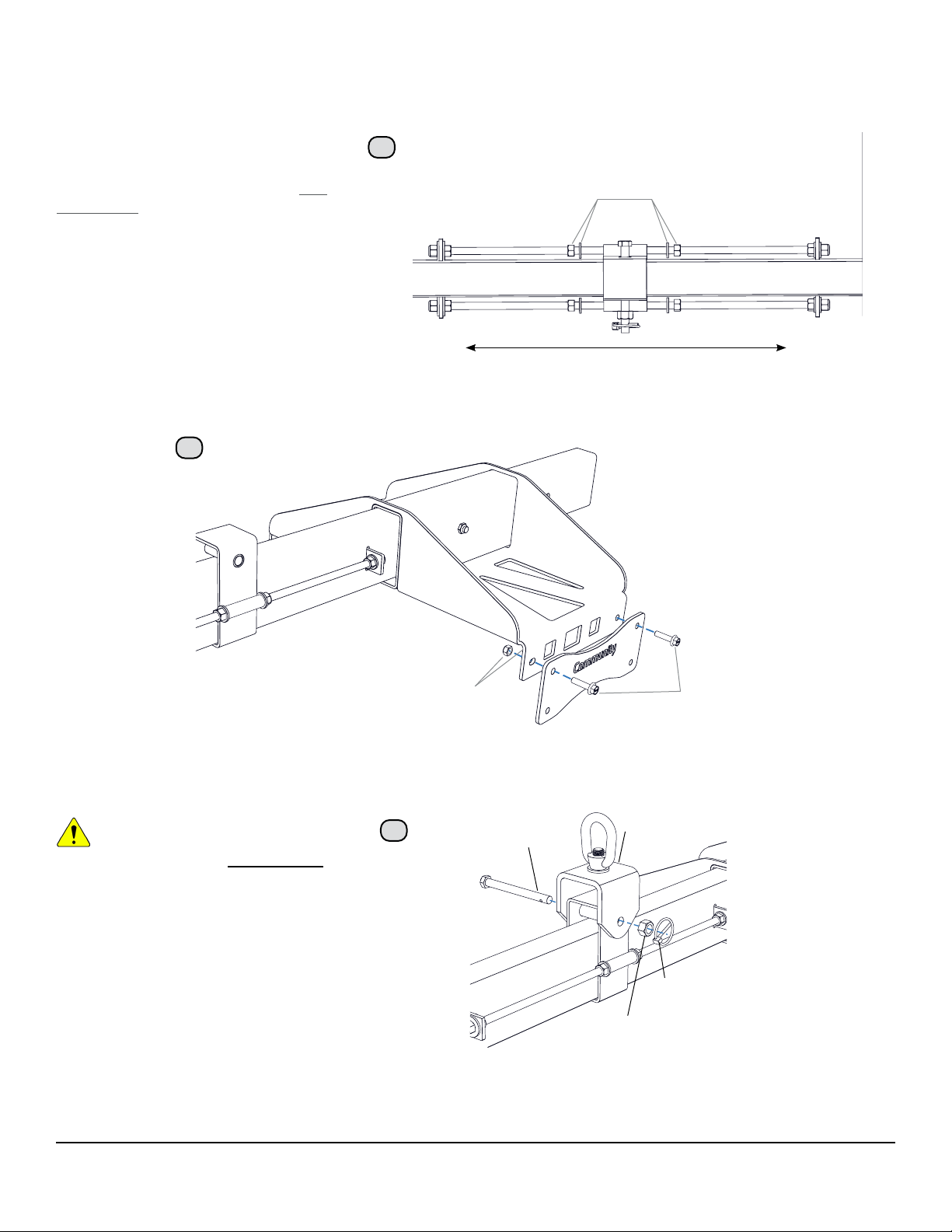 Community