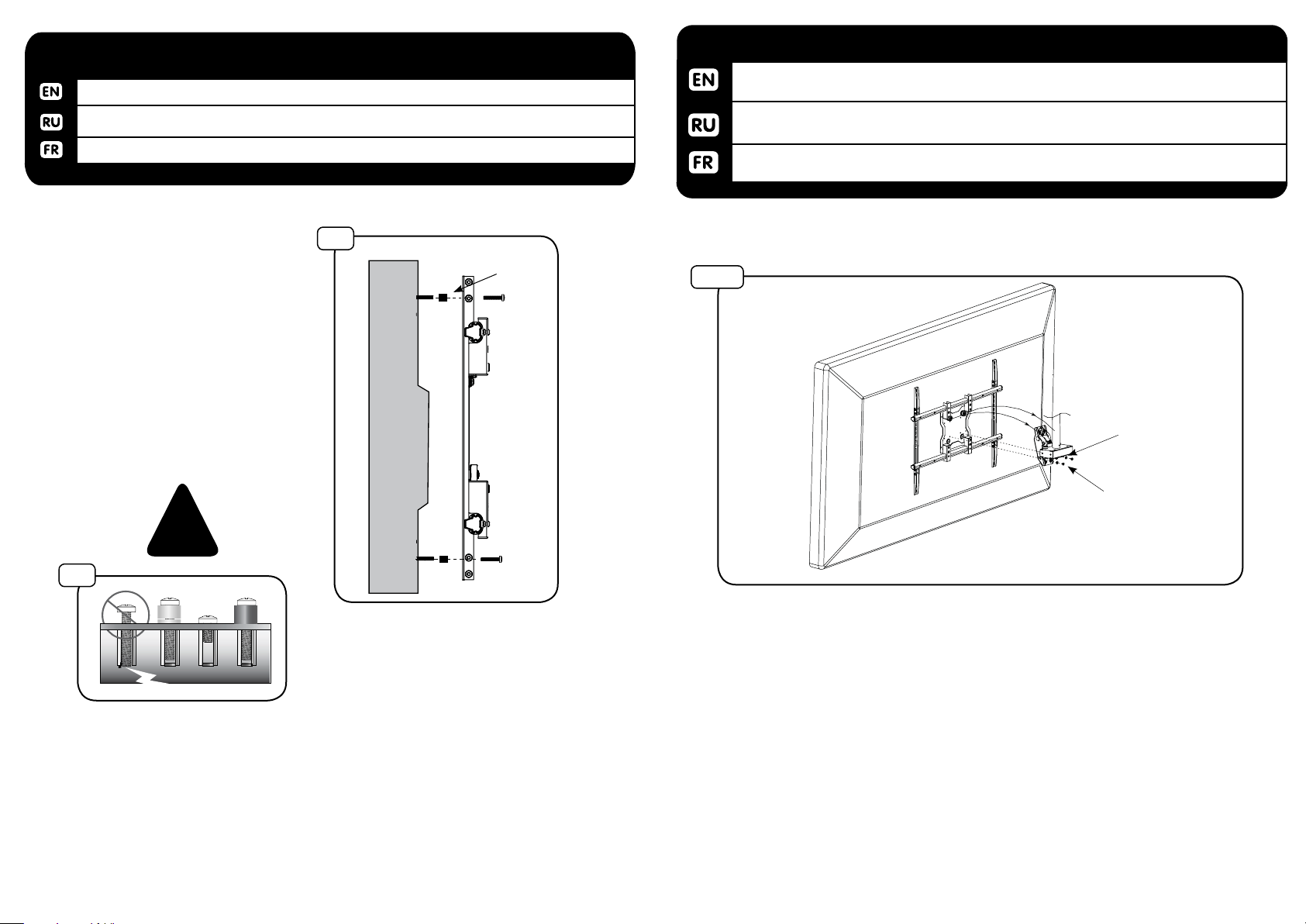 EN
RU
FR

EN
RU
FR