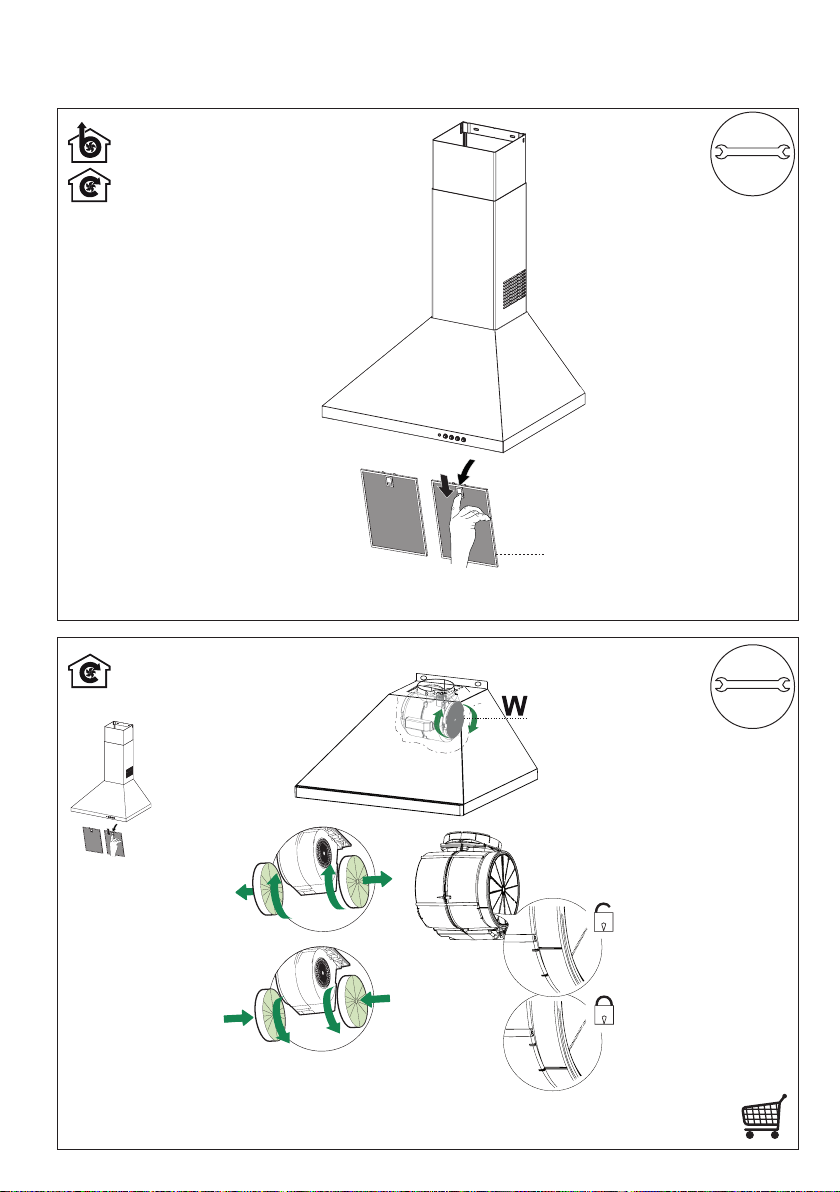 W