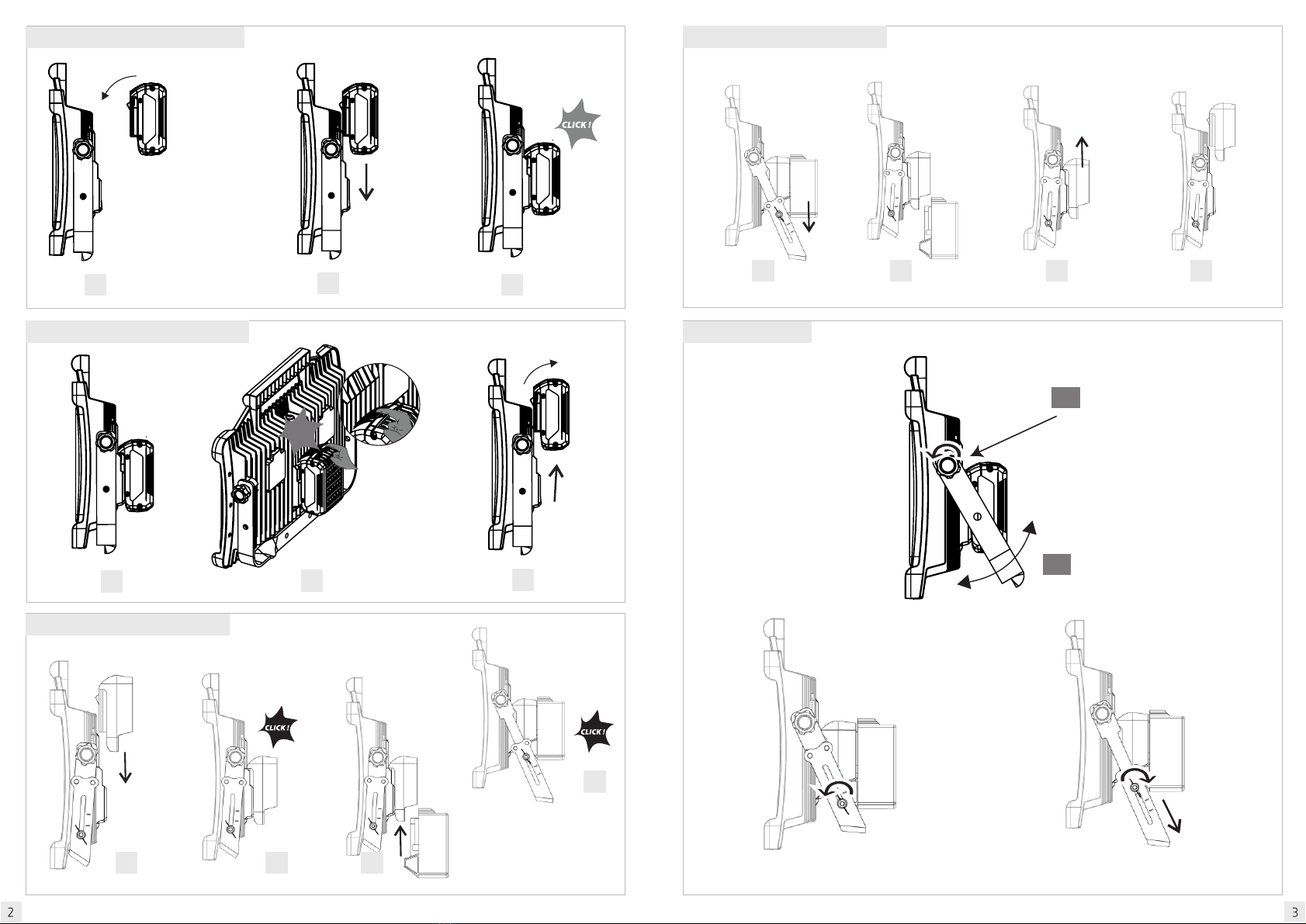 CLICK !

CLICK !

CLICK !

2

3