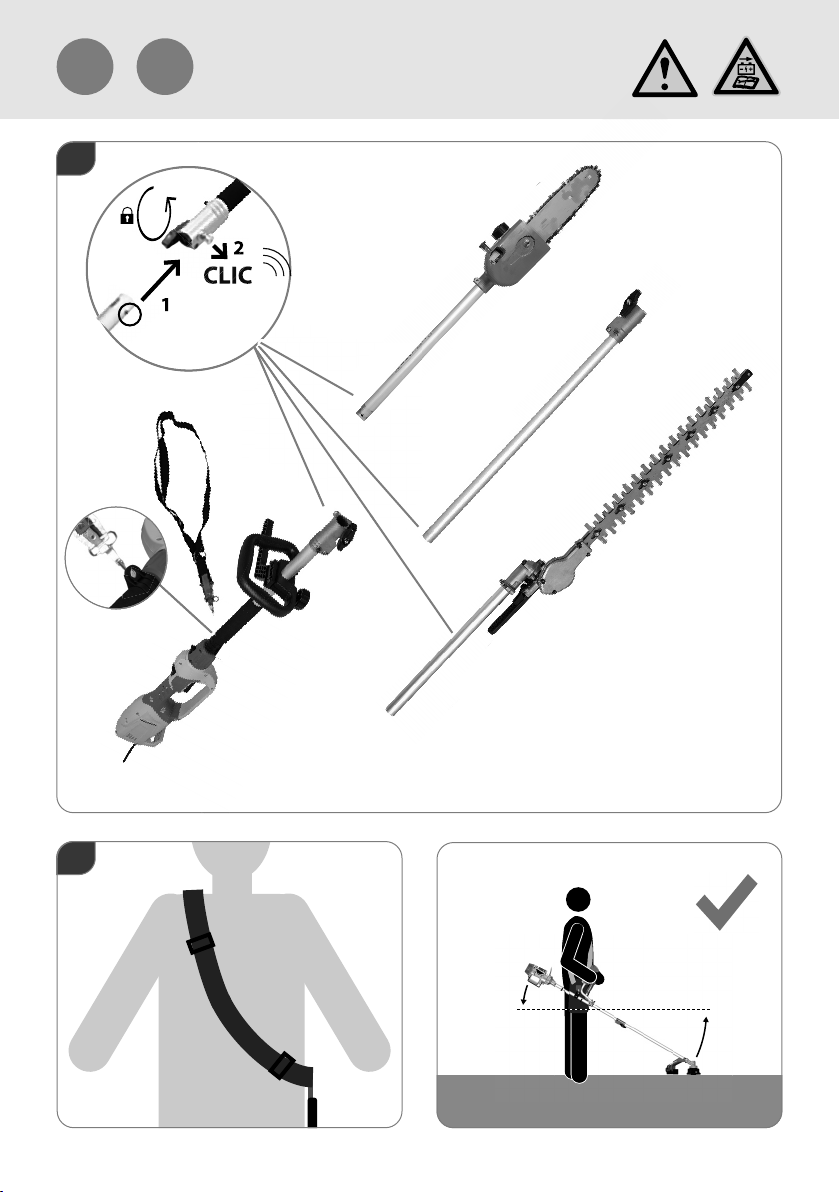 2
CLIC
1