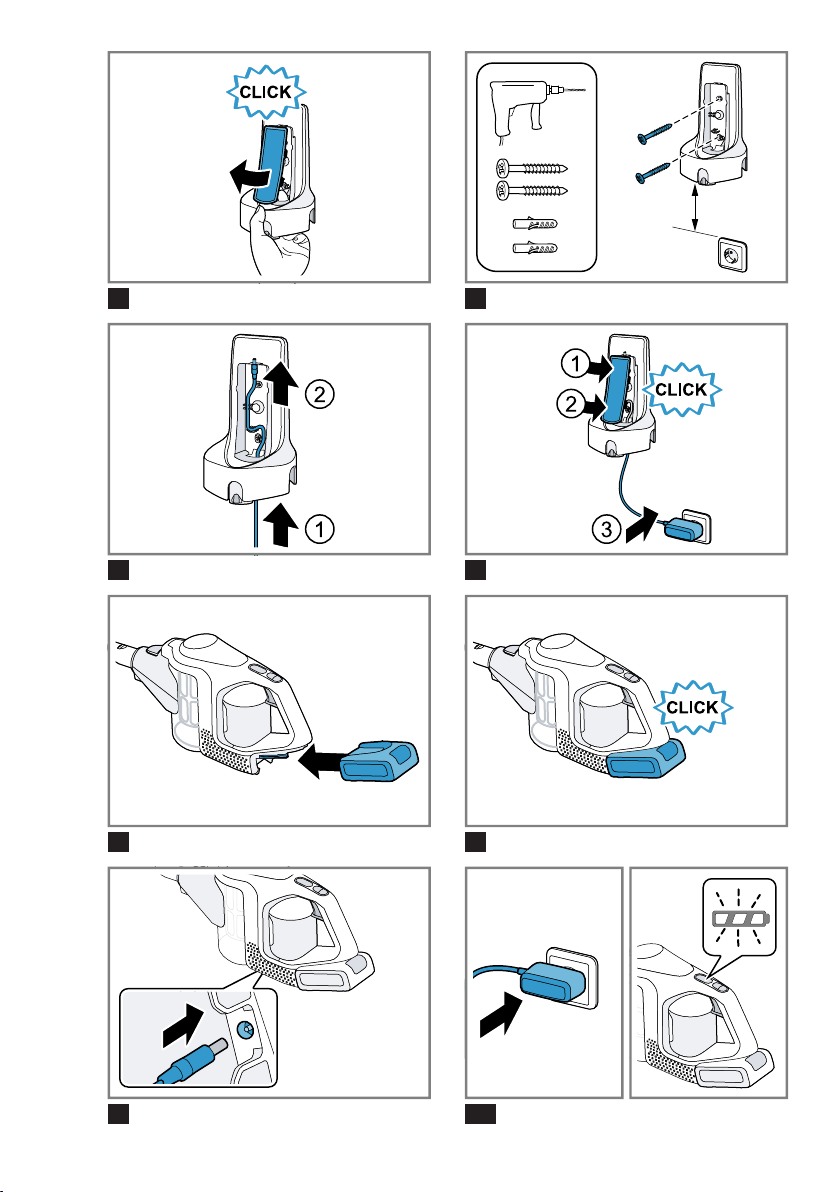 CLICK

2

1

1

2

CLICK

3

CLICK