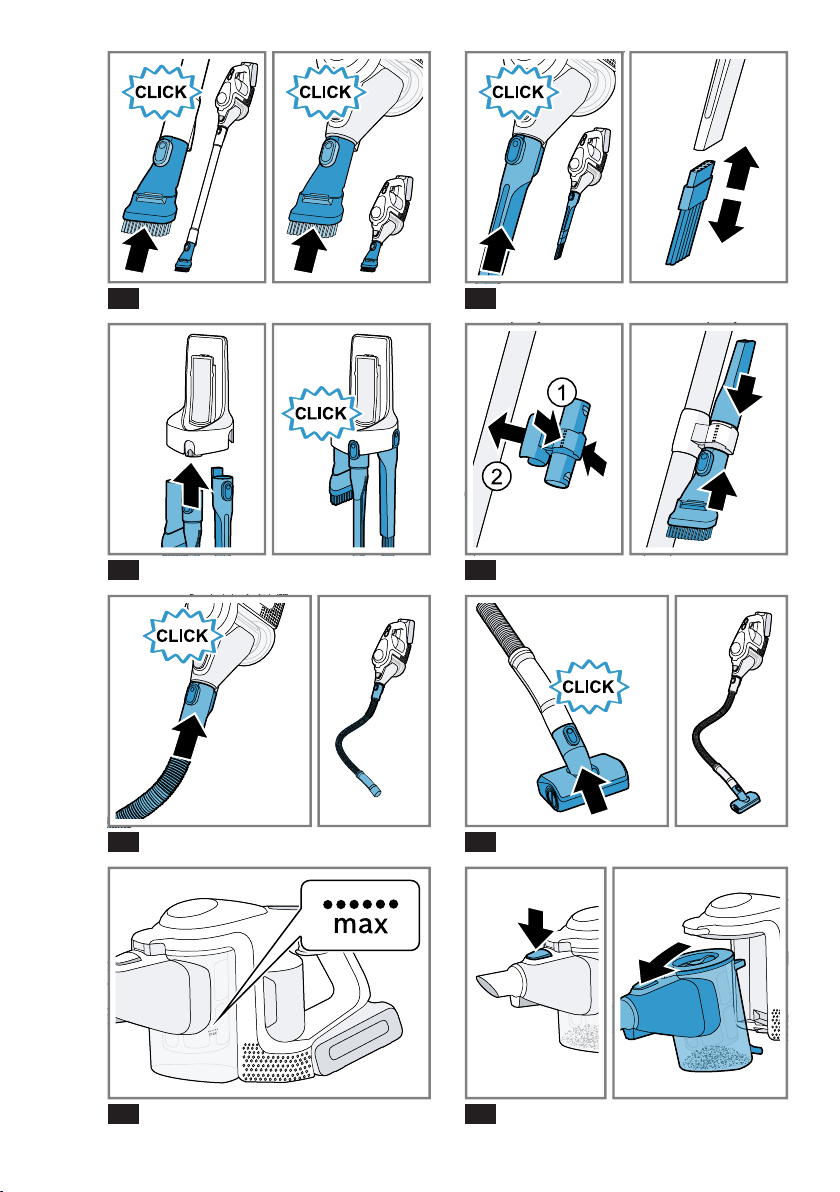 CLICK

CLICK

CLICK

CLICK

1

2

CLICK

CLICK

max