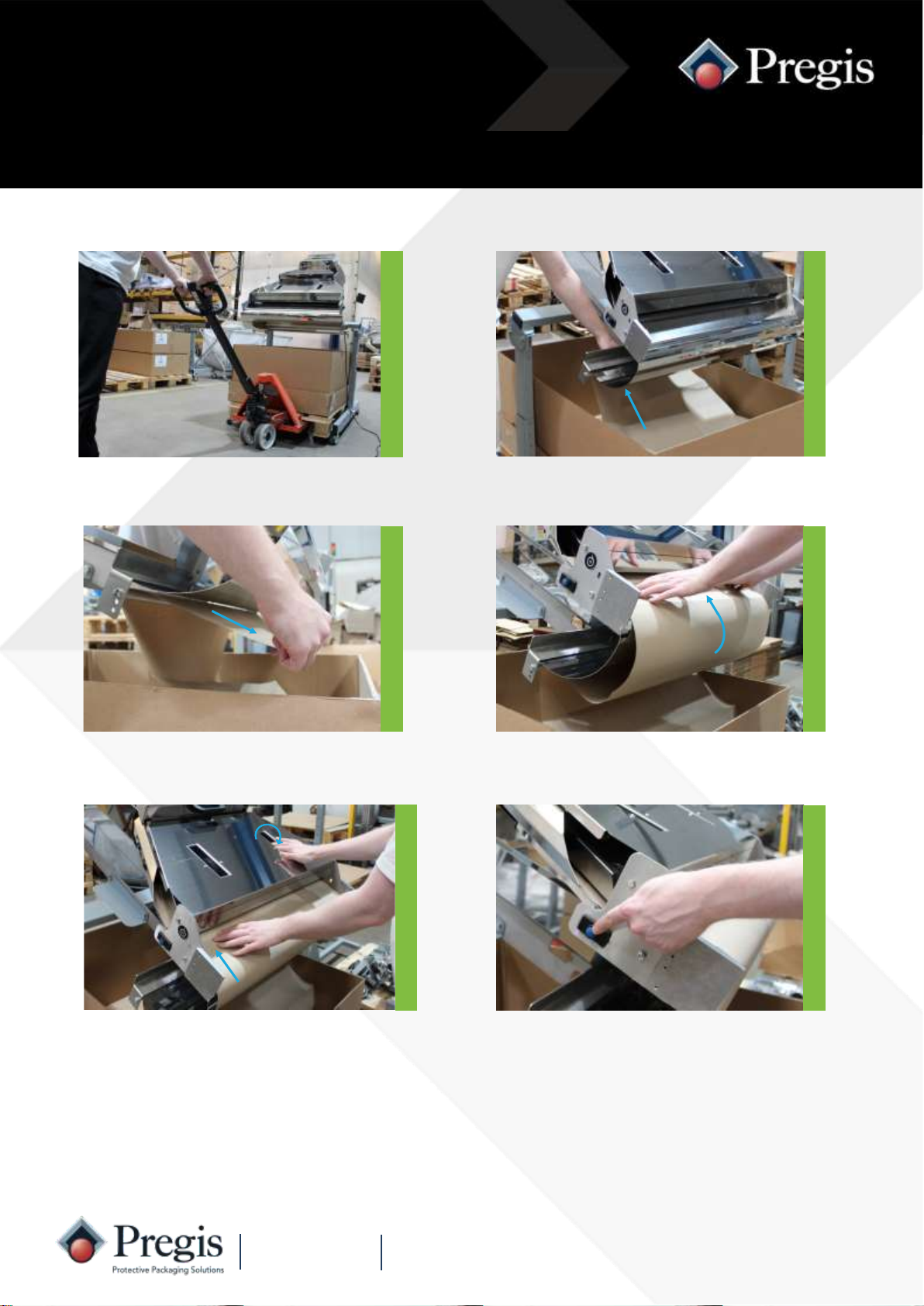 Pregis

Pregis
Protective Packaging Solutions