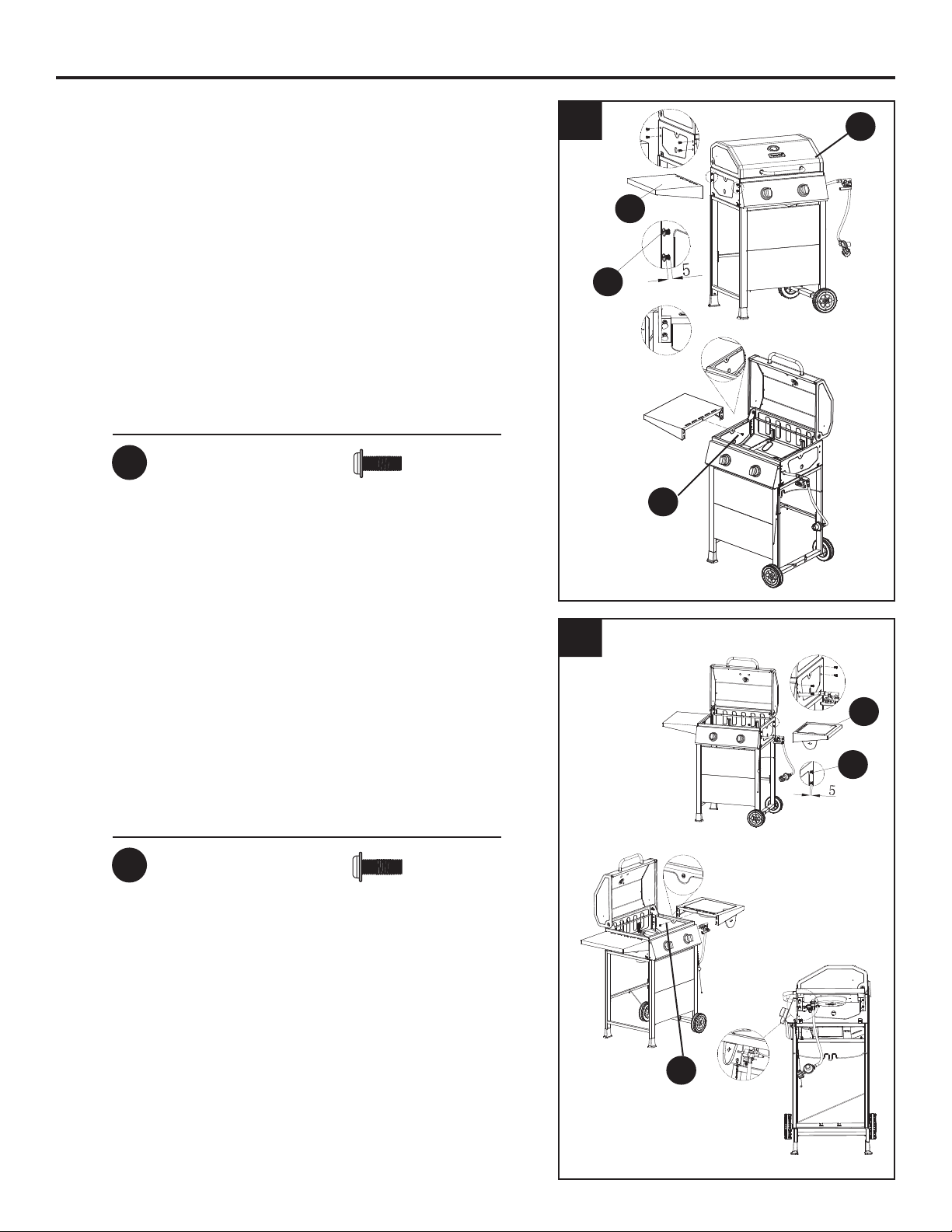 5

5