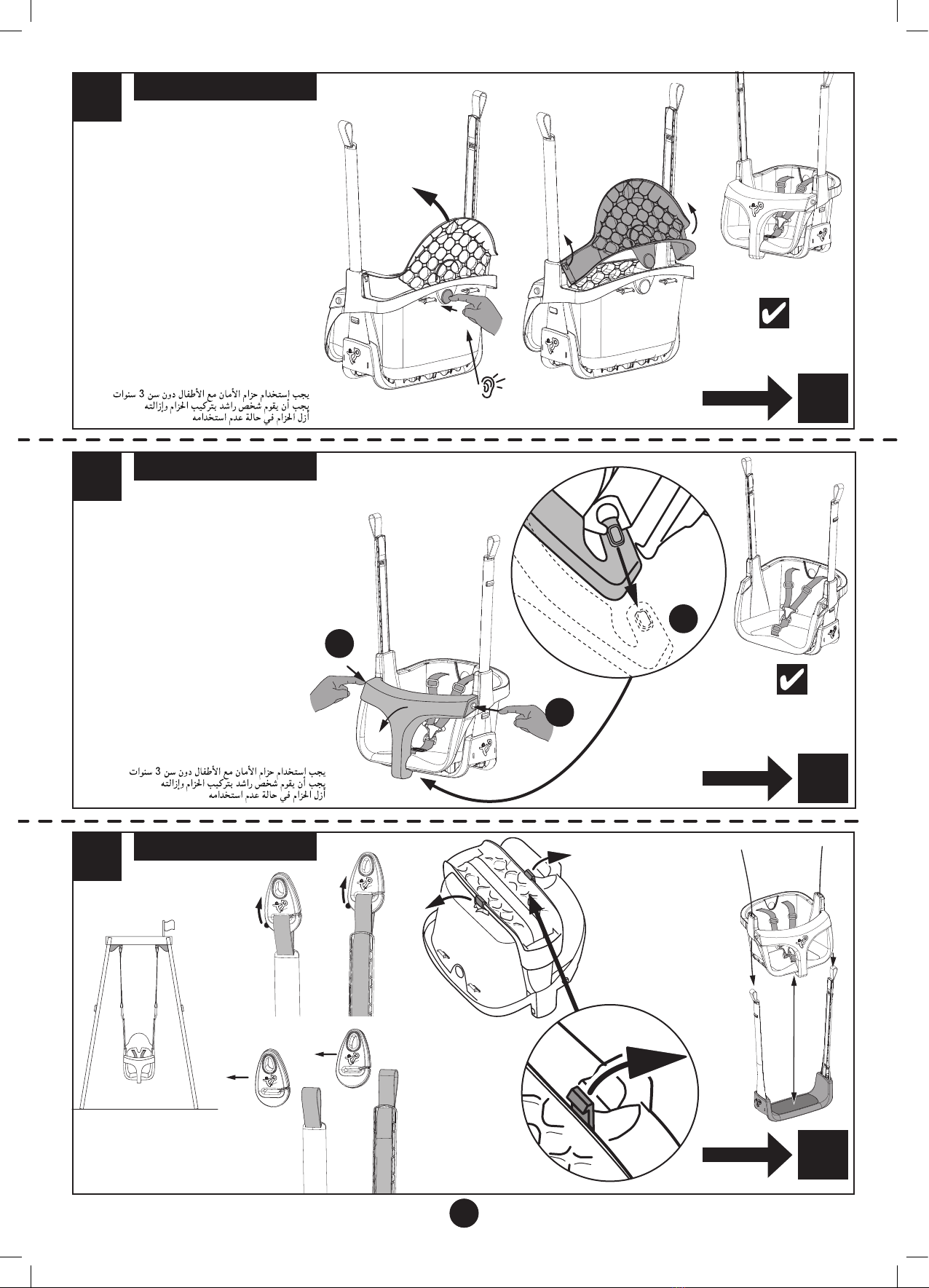 يجب إستخدام حزام الأمان مع الأطفال دون سن 3 سنوات
يجب أن يقوم شخص راشد بتركيب الحزام وإزالته
أزل الحزام في حالة عدم استخدامه

يجب إستخدام حزام الأمان مع الأطفال دون سن 3 سنوات
يجب أن يقوم شخص راشد بتركيب الحزام وإزالته
أزل الحزام في حالة عدم استخدامه