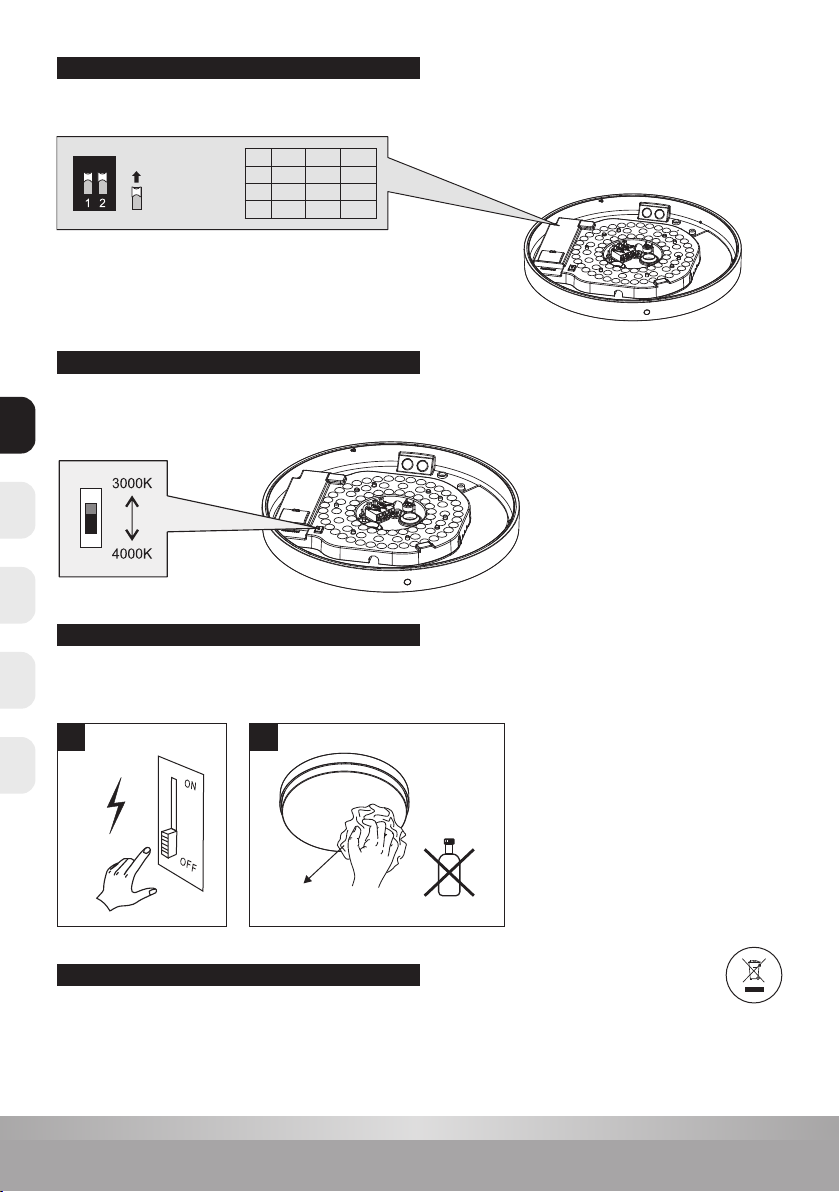 1 2

3000K

4000K

ON

OFF