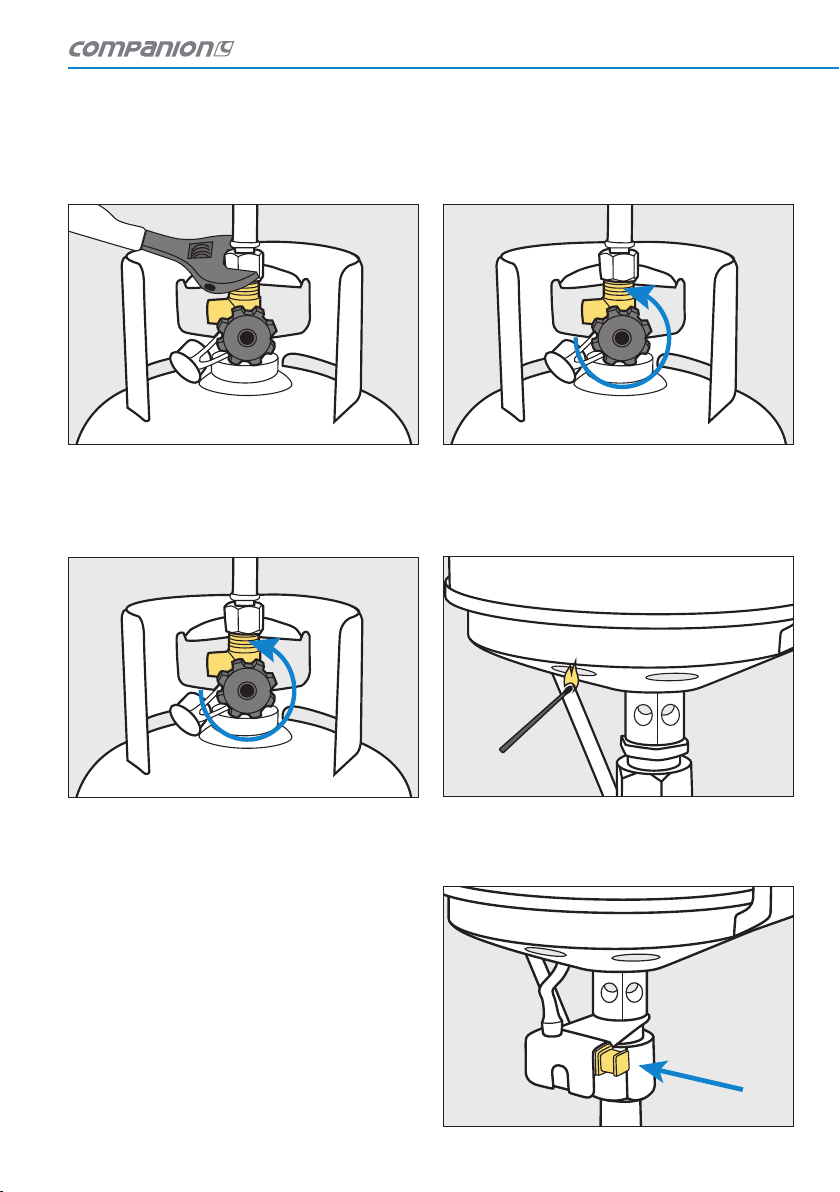 COMPANION