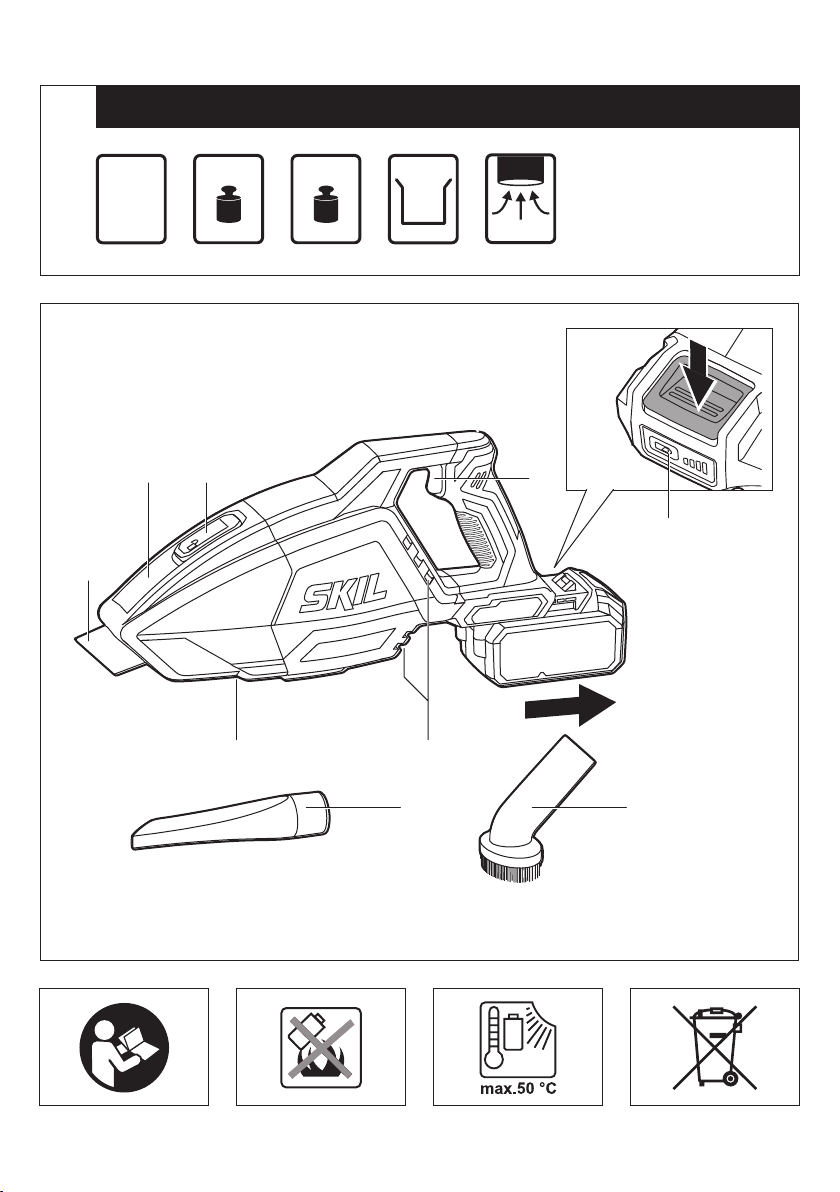 SKIL

max.50 °C