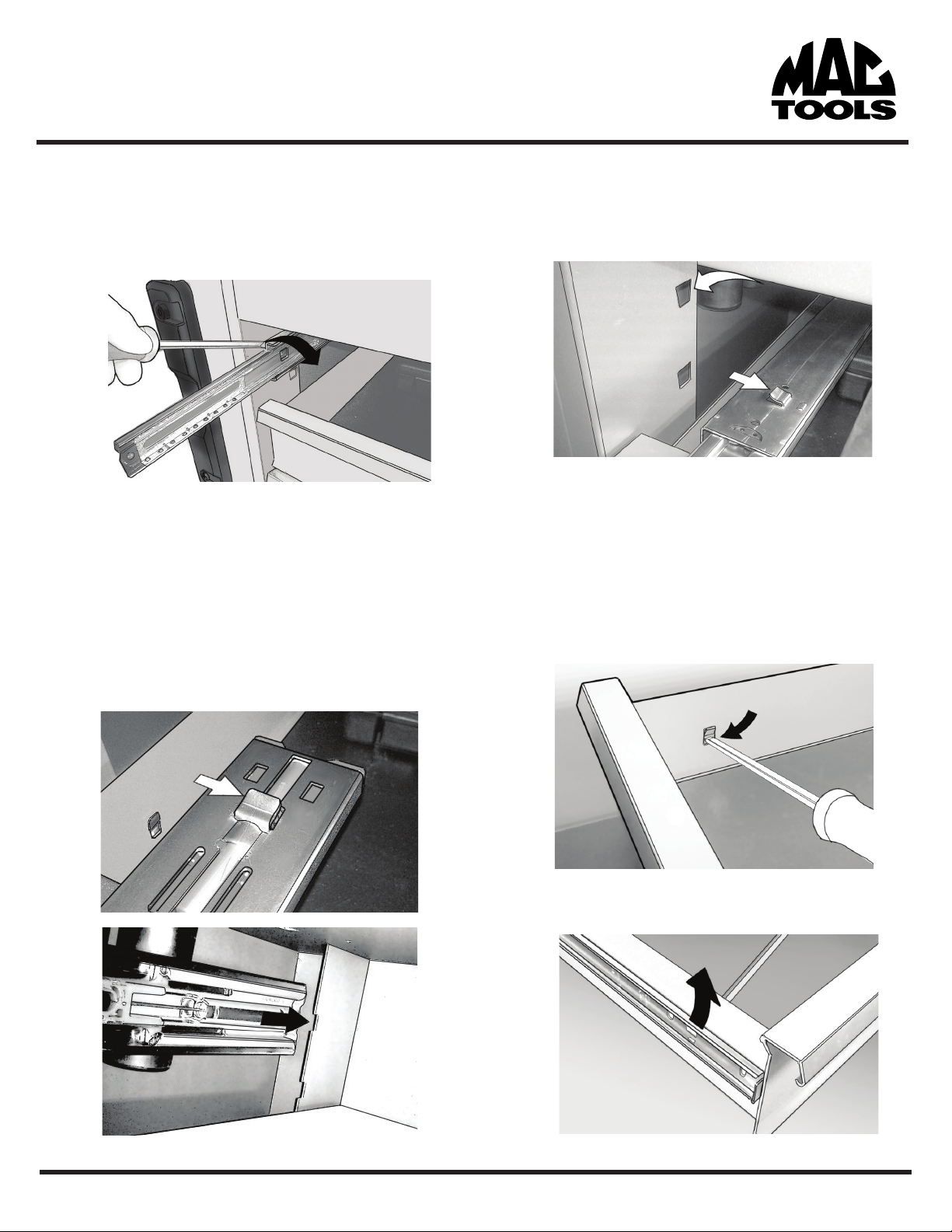 MAC TOOLS