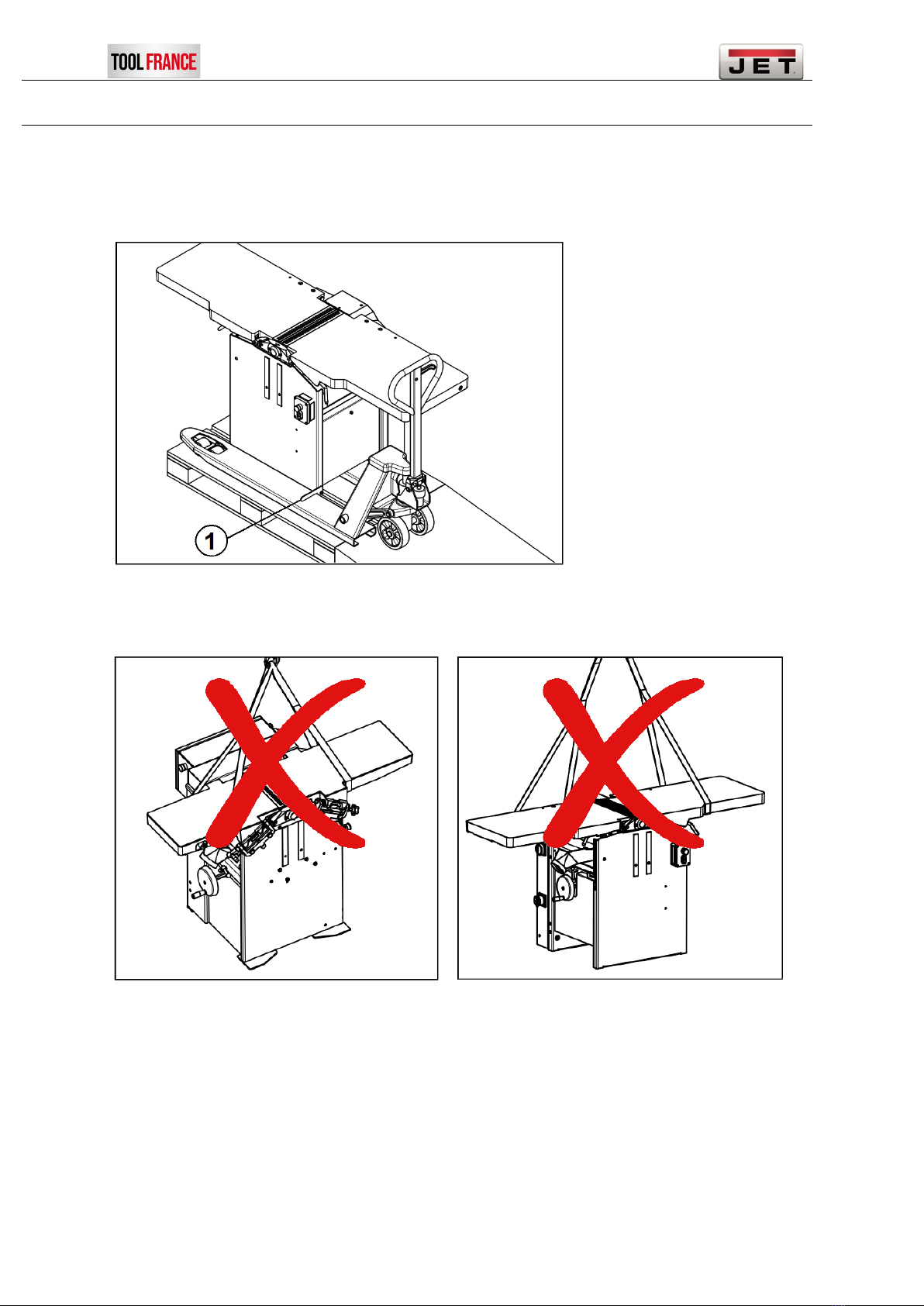 TOOL FRANCE

JET

1