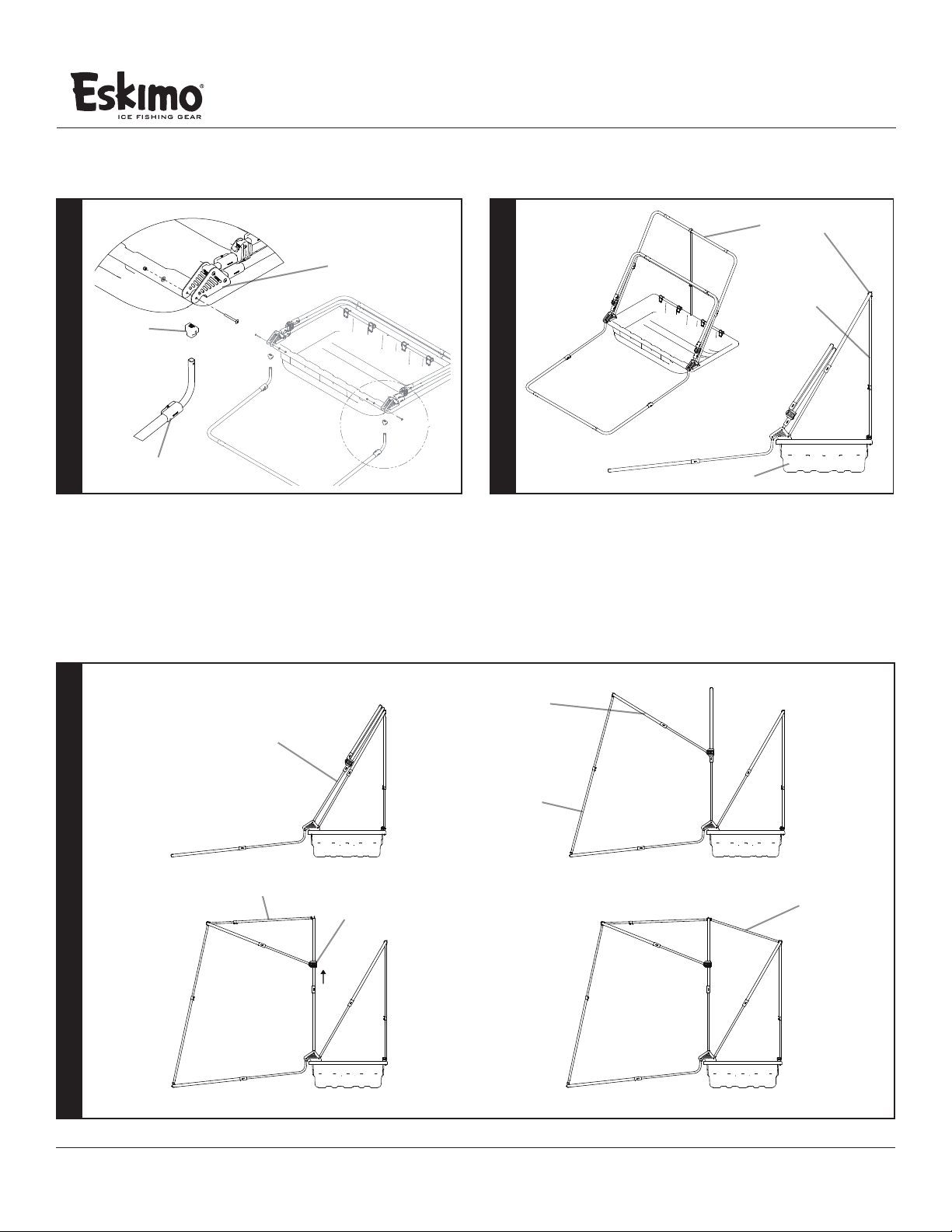 Eskimo®
ICE FISHING GEAR