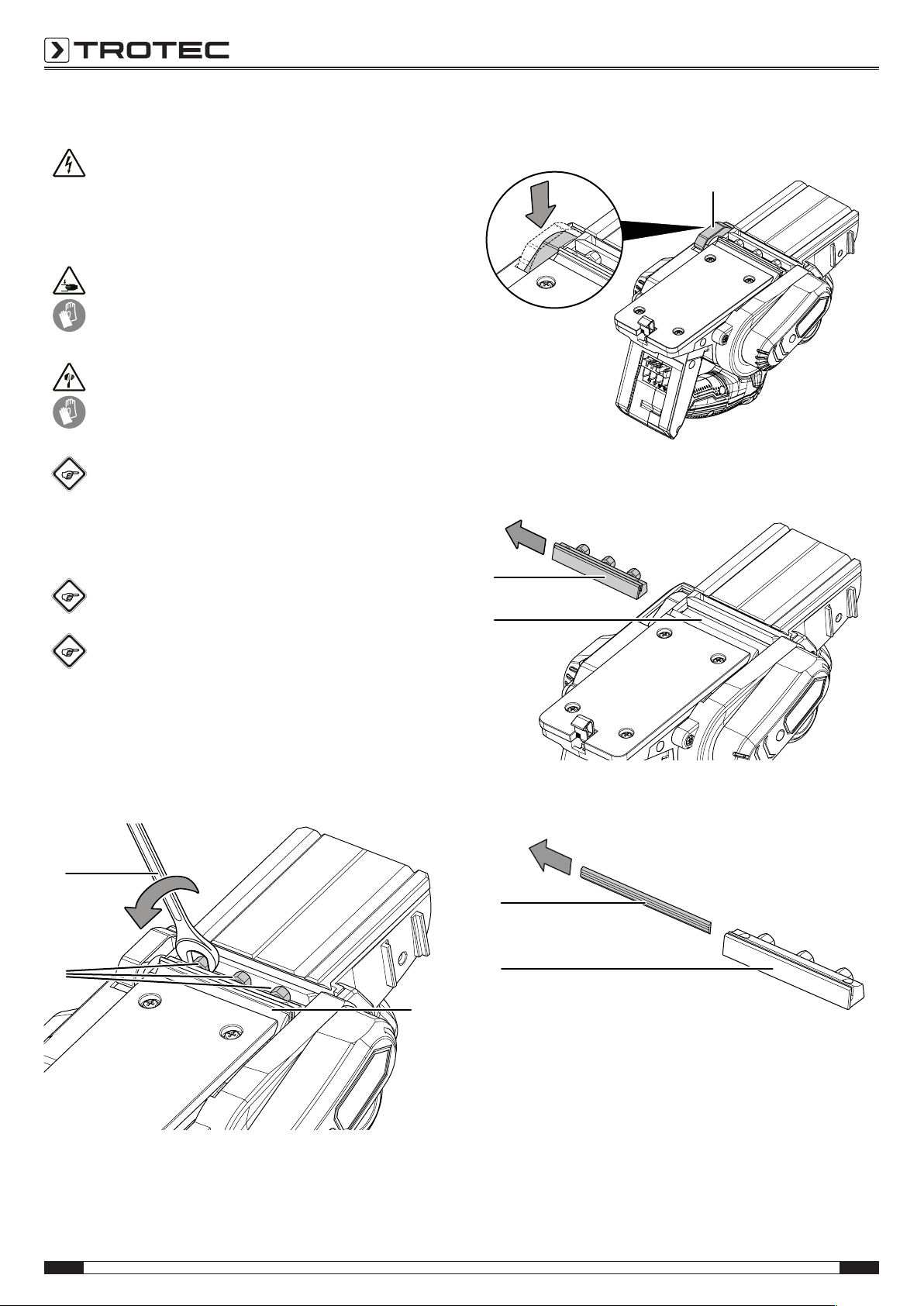 TROTEC